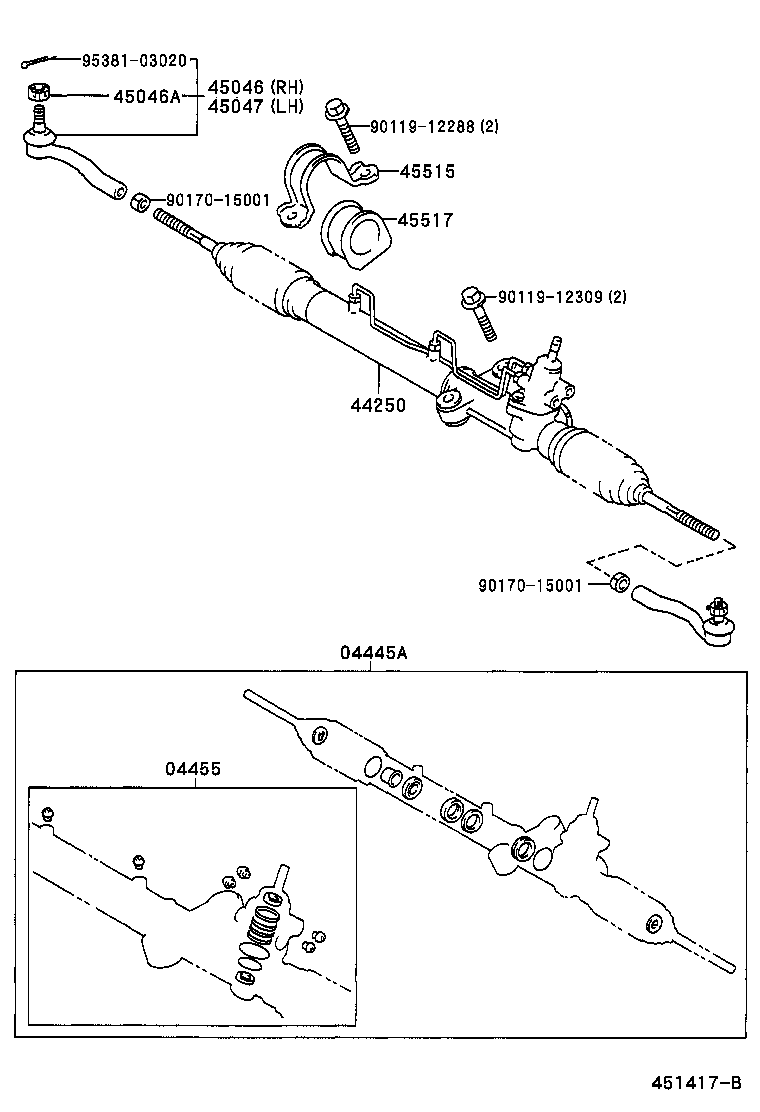 95381-03020
45046A
45046 (RH)
45047 (LH)
90119-12288 (2)
45515
90170-15001
45517
90119-12309 (2)
44250
90170-15001
04445A
04455
451417-B