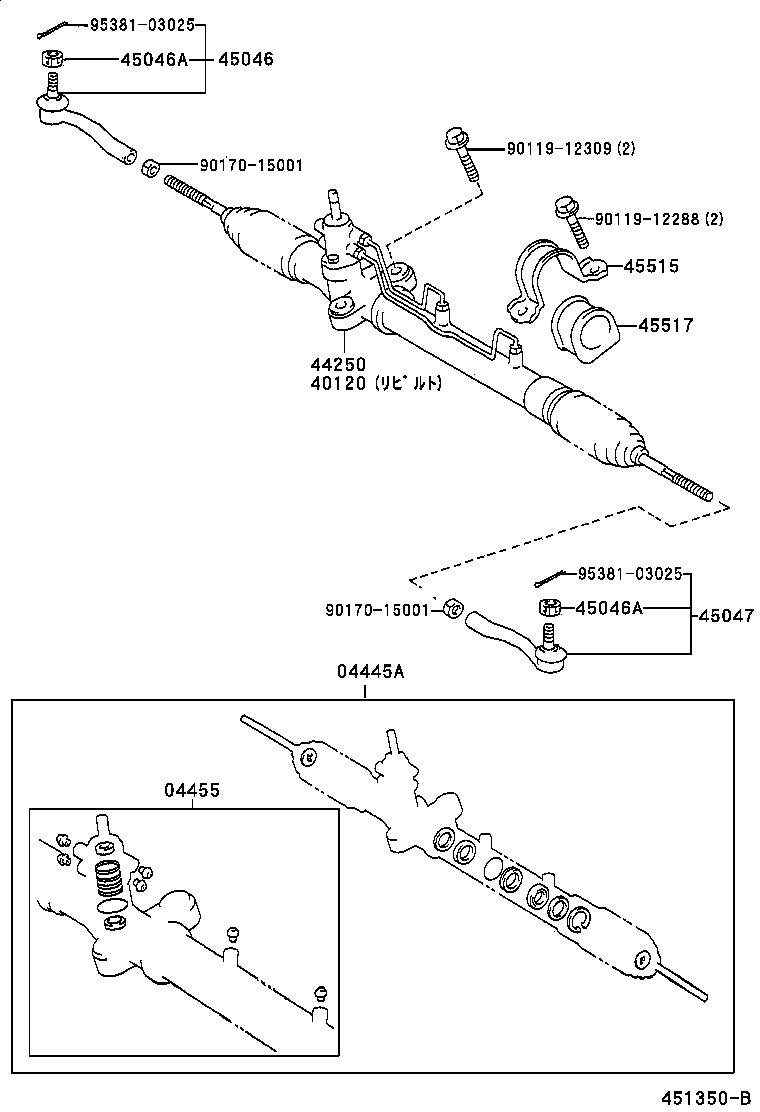 95381-03025
45046A
45046
90170-15001
90119-12309 (2)
90119-12288 (2)
45515
45517
44250
40120 (リビルト)
95381-03025
90170-15001
45046A
45047
04445A
04455
451350-B