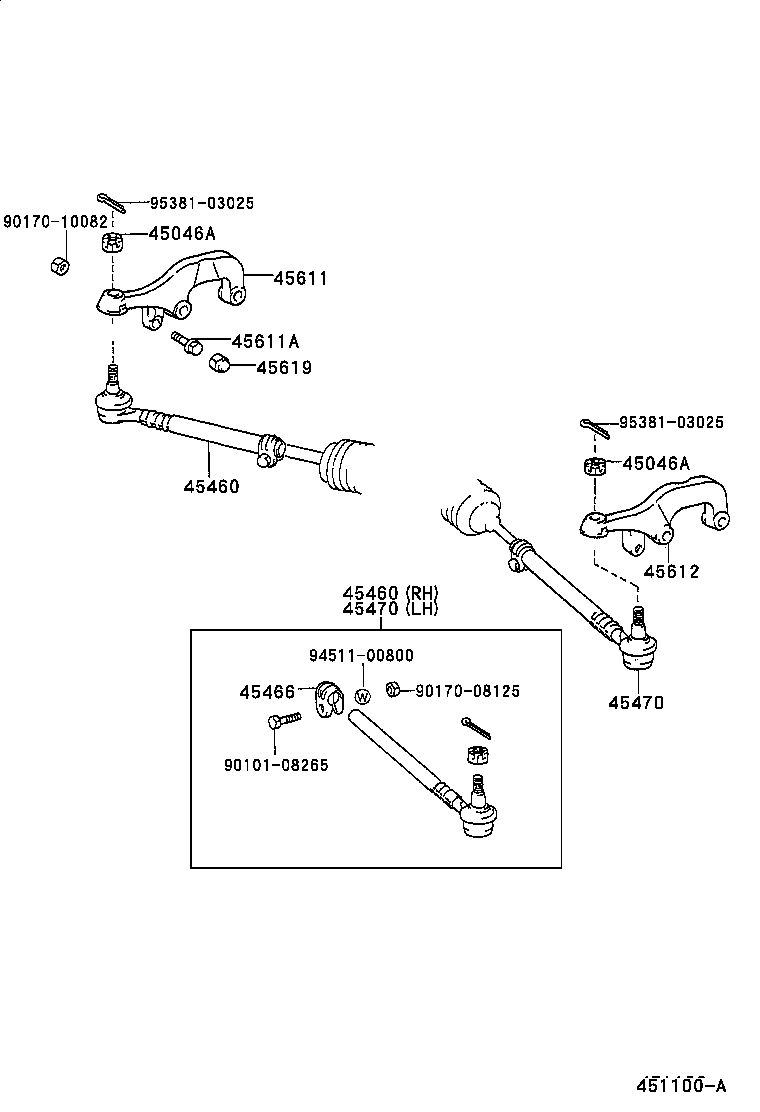 95381-03025
90170-10082
45046A
45611
45611A
45619
45460
95381-03025
45046A
45612
45460 (RH)
45470 (LH)
94511-00800
45466
W
90170-08125
90101-08265
45470
451100-A