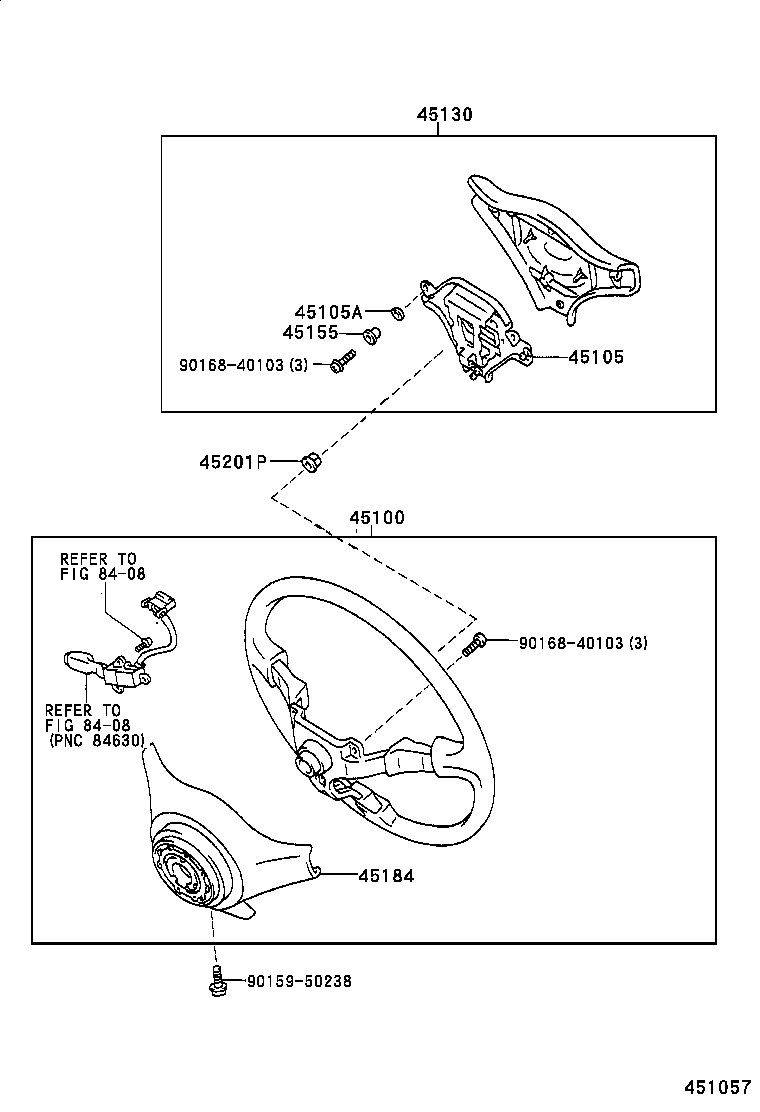 45130

45105A
45155
90168-40103 (3)
45105

45201P

45100

REFER TO
FIG 84-08

90168-40103 (3)

REFER TO
FIG 84-08
(PNC 84630)

45184

90159-50238

451057