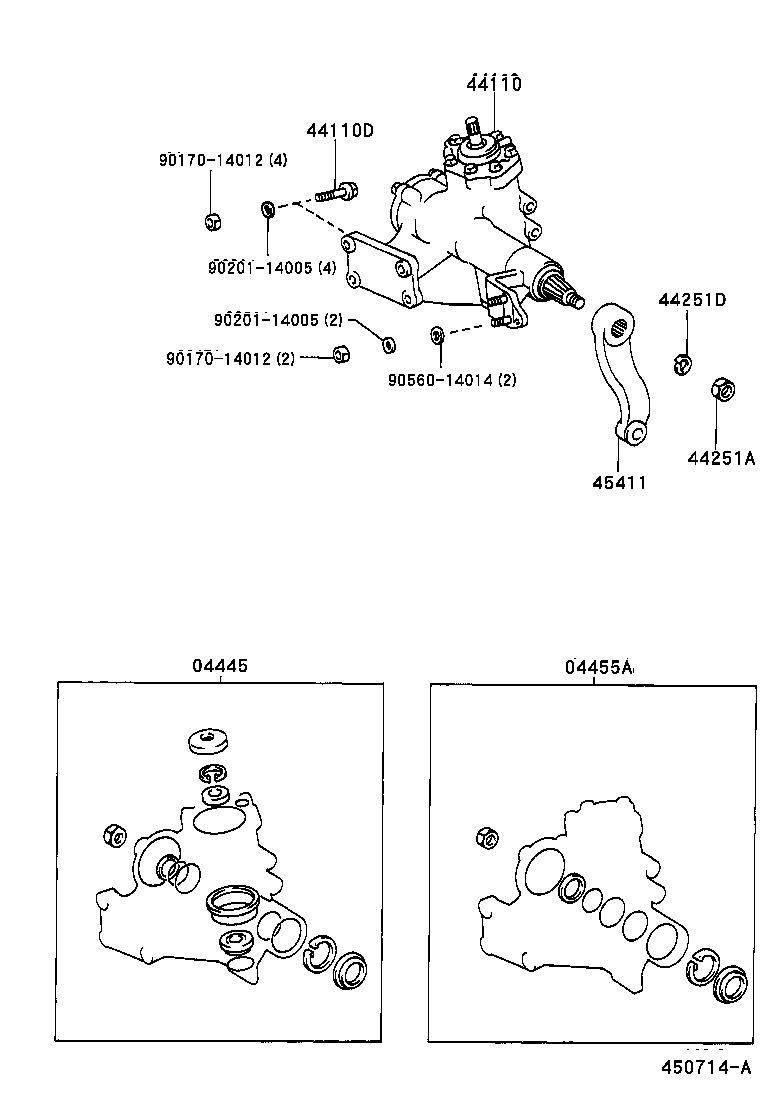 44110

44110D

90170-14012 (4)

90201-14005 (4)

90201-14005 (2)

90170-14012 (2)

90560-14014 (2)

44251D

44251A

45411

04445

04455A

450714-A