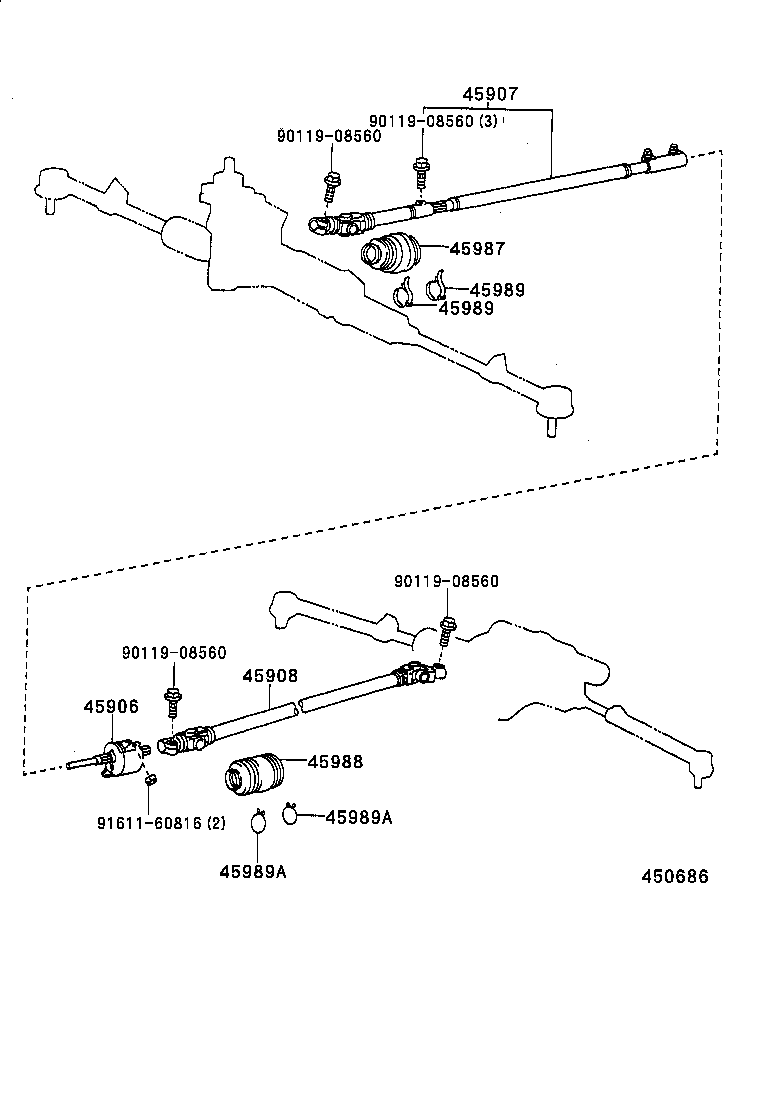 45907
90119-08560 (3)
90119-08560
45987
45989
45989

90119-08560
90119-08560
45908
45906
45988
91611-60816 (2)
45989A
45989A
450686