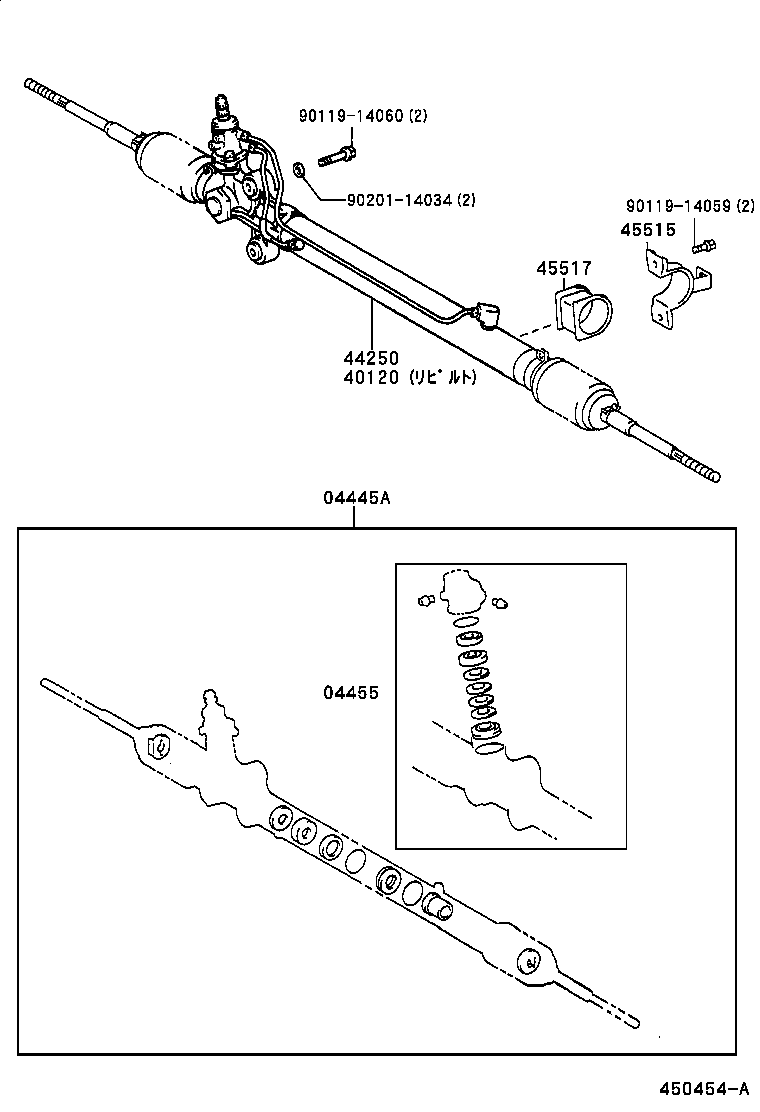 90119-14060 (2)

90201-14034 (2)

90119-14059 (2)

45515

45517

44250
40120 (リビルト)

04445A

04455

450454-A