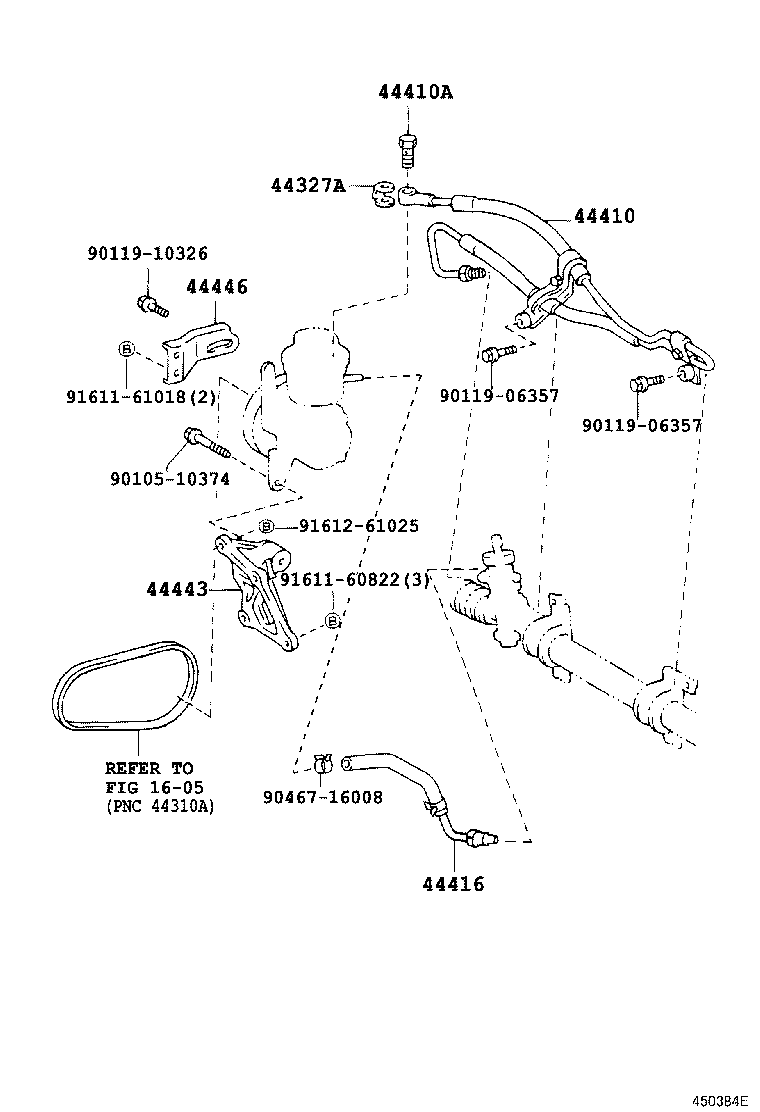 44410A

44327A

44410

90119-10326

44446

B

91611-61018(2)

90119-06357

90119-06357

90105-10374

B 91612-61025

44443

91611-60822(3)

B

REFER TO
FIG 16-05
(PNC 44310A)

90467-16008

44416

450384E