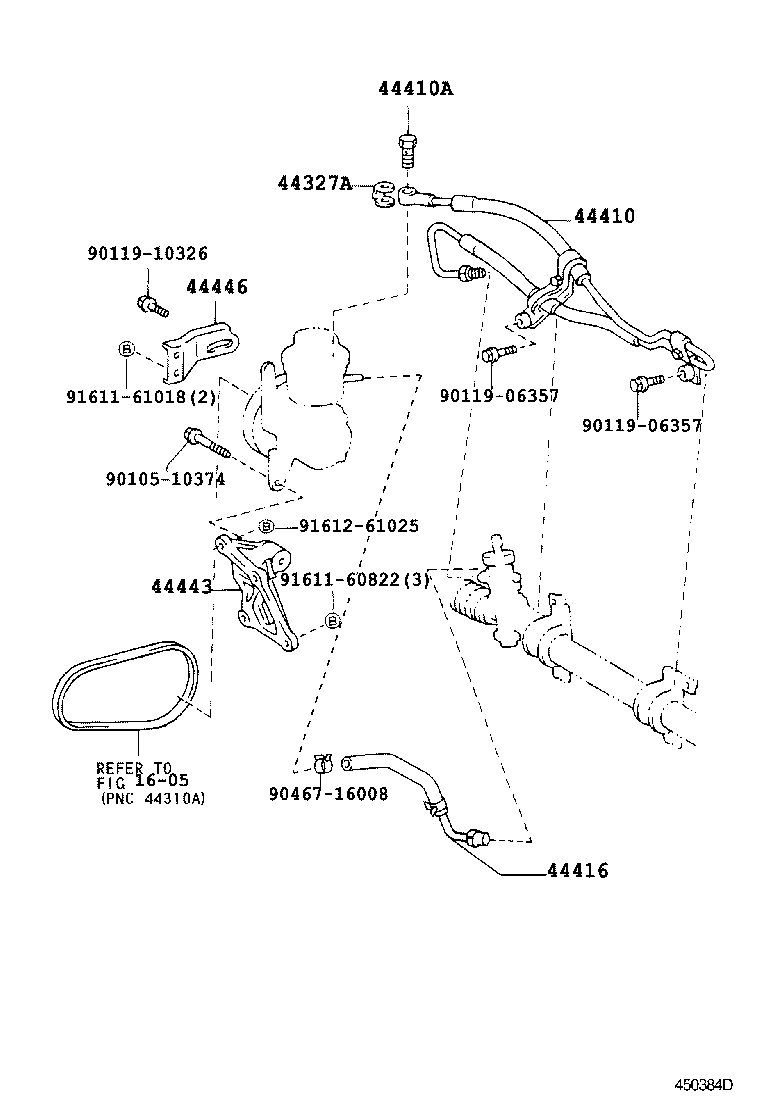 44410A

44327A

44410

90119-10326

44446

B

91611-61018(2)

90119-06357

90119-06357

90105-10374

B 91612-61025

44443

91611-60822(3)

B

REFER TO
FIG 16-05
(PNC 44310A)

90467-16008

44416

450384D