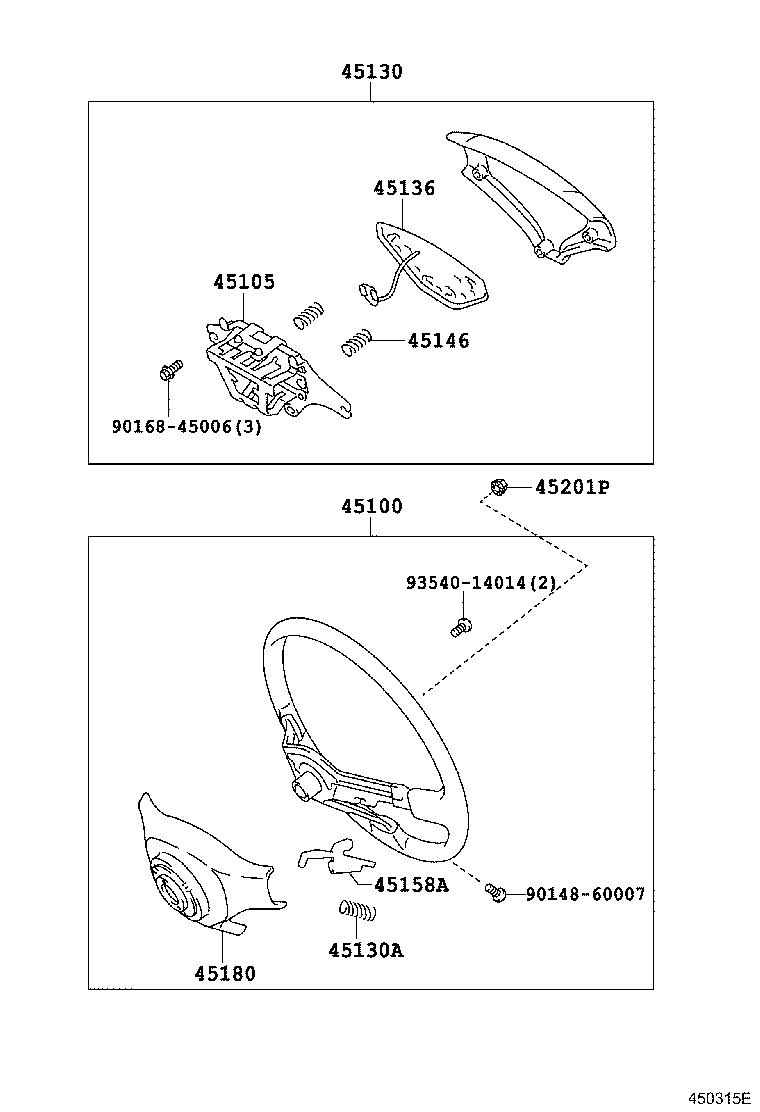 45130

45136

45105

45146

90168-45006(3)

45201P

45100

93540-14014(2)

45158A

90148-60007

45130A

45180

450315E