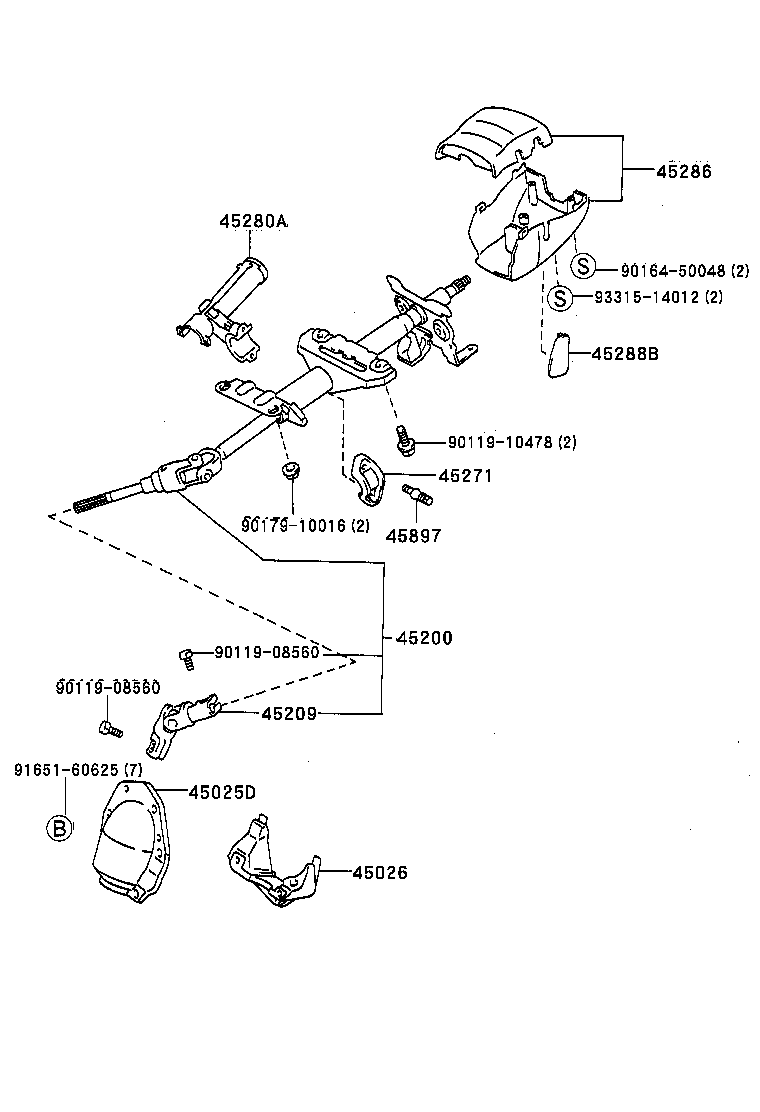 45286

45280A

S 90164-50048 (2)

S 93315-14012 (2)

45288B

90119-10478 (2)

45271

90179-10016 (2)

45897

45200

90119-08560

90119-08560

45209

91651-60625 (7)

B

45025D

45026