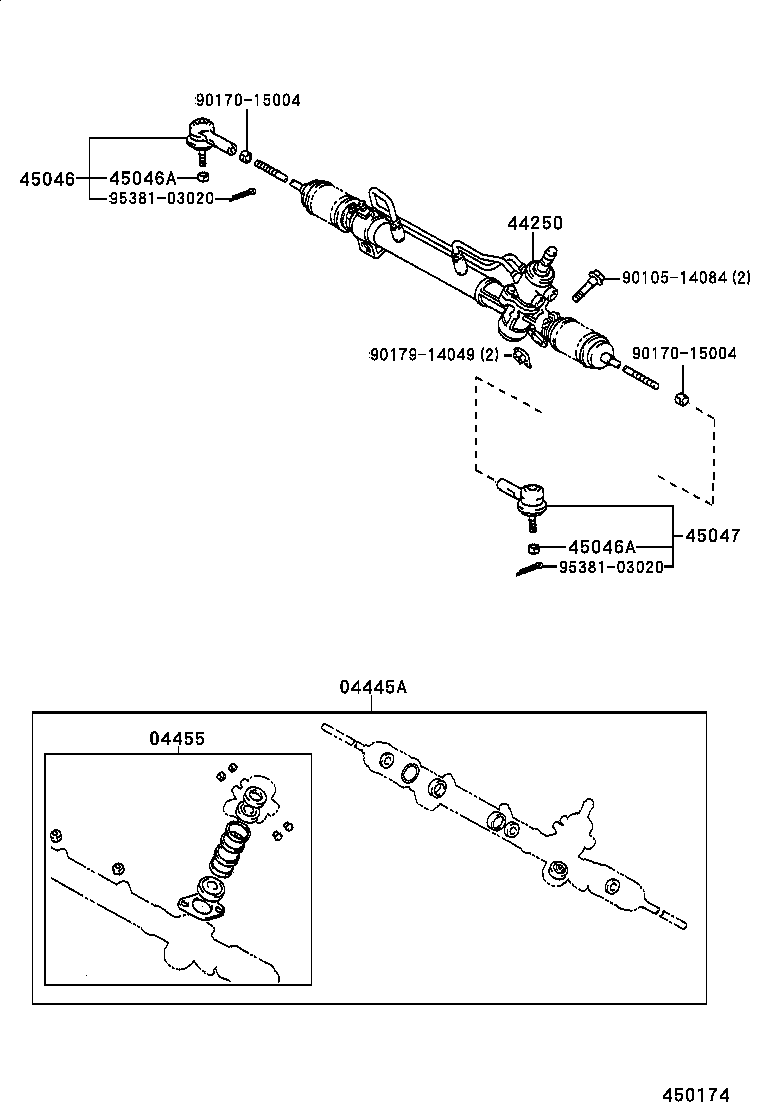 90170-15004
45046
45046A
95381-03020
44250
90105-14084 (2)
90179-14049 (2)
90170-15004
45047
45046A
95381-03020
04445A
04455
450174