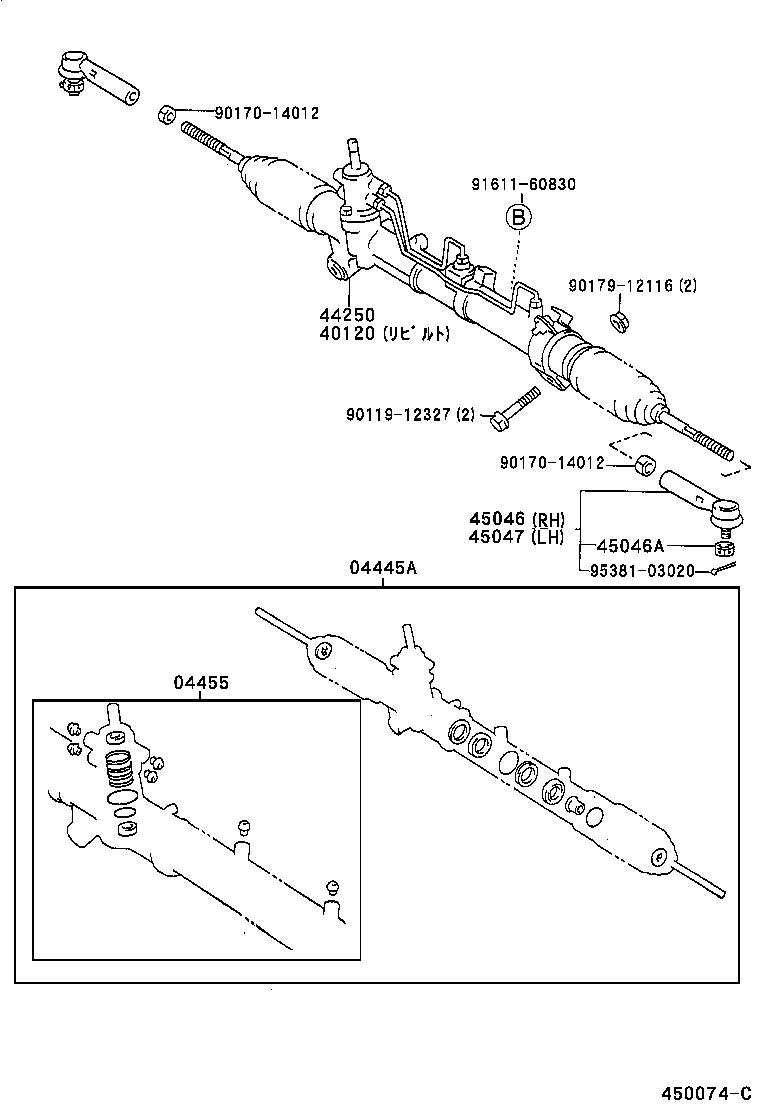 90170-14012

91611-60830

B

90179-12116 (2)

44250
40120 (リビルト)

90119-12327 (2)

90170-14012

45046 (RH)
45047 (LH)

45046A

95381-03020

04445A

04455

450074-C