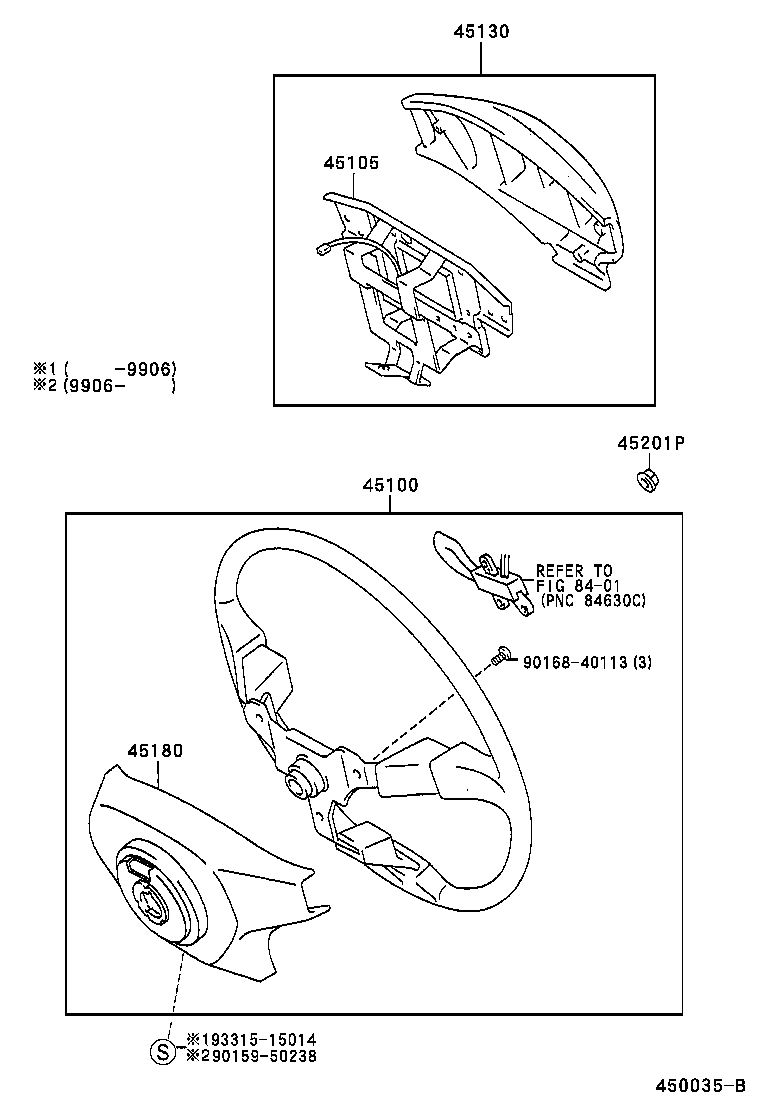 45130

45105

※1 ( -9906)
※2 (9906- )

45201P

45100

REFER TO
FIG 84-01
(PNC 84630C)

90168-40113 (3)

45180

S ※193315-15014
※290159-50238

450035-B