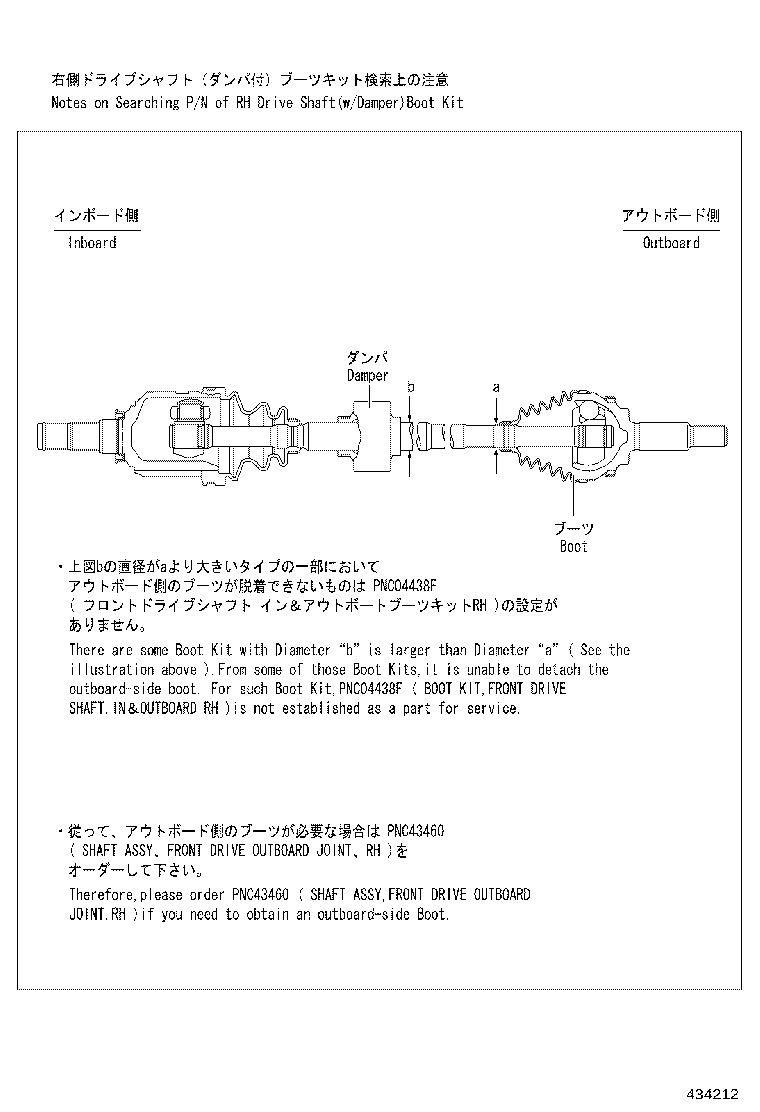 右側ドライブシャフト（ダンパ付）ブーツキット検索上の注意
Notes on Searching P/N of RH Drive Shaft(w/Damper)Boot Kit

インボード側
Inboard

アウトボード側
Outboard

ダンパ
Damper

b

a

ブーツ
Boot

・上図bの直径がaより大きいタイプの一部において
アウトボード側のブーツが脱着できないものは PNC04438F
（ フロントドライブシャフト イン＆アウトボートブーツキットRH ）の設定が
ありません。
There are some Boot Kit with Diameter "b" is larger than Diameter "a" ( See the illustration above ).From some of those Boot Kits,it is unable to detach the outboard-side boot. For such Boot Kit,PNC04438F ( BOOT KIT,FRONT DRIVE SHAFT.IN＆OUTBOARD RH )is not established as a part for service.

・従って、アウトボード側のブーツが必要な場合は PNC43460
( SHAFT ASSY、FRONT DRIVE OUTBOARD JOINT、RH )を
オーダーして下さい。
Therefore,please order PNC43460 ( SHAFT ASSY,FRONT DRIVE OUTBOARD JOINT.RH )if you need to obtain an outboard-side Boot.

434212