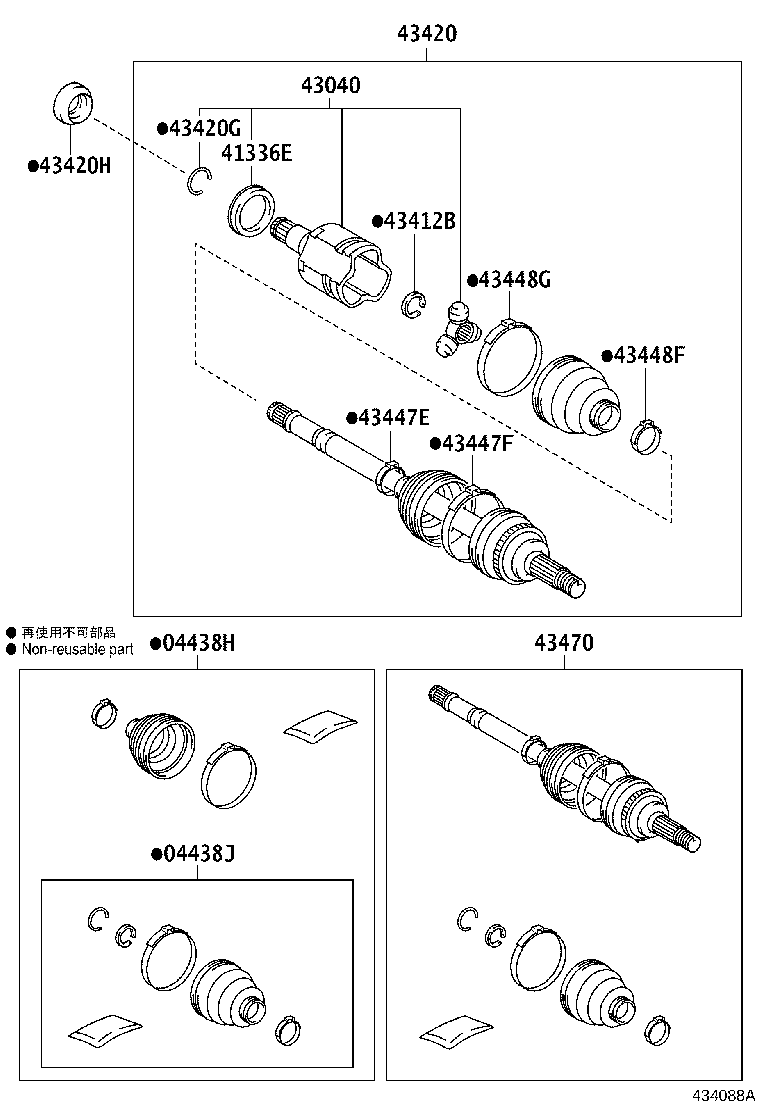 43420

43040

●43420G

41336E

●43420H

●43412B

●43448G

●43448F

●43447E

●43447F

● 再使用不可部品
● Non-reusable part

●04438H

43470

●04438J

434088A