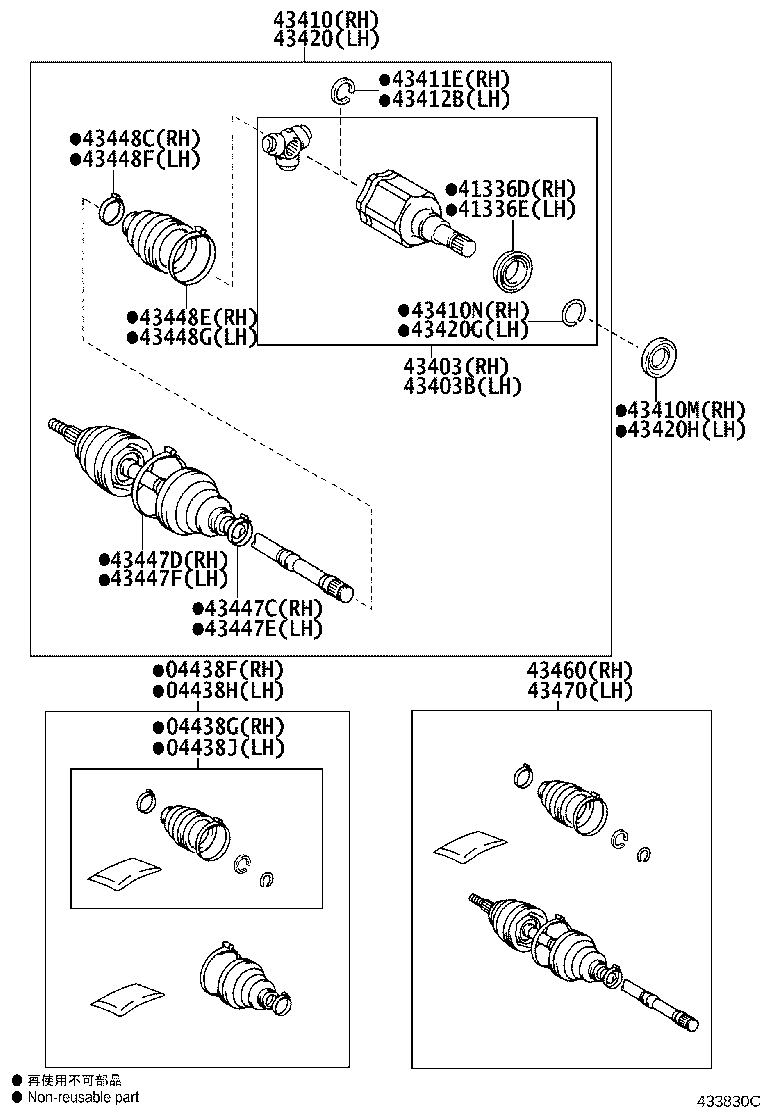 43410(RH)
43420(LH)

●43411E(RH)
●43412B(LH)

●43448C(RH)
●43448F(LH)

●41336D(RH)
●41336E(LH)

●43448E(RH)
●43448G(LH)

●43410N(RH)
●43420G(LH)

43403(RH)
43403B(LH)

●43410M(RH)
●43420H(LH)

●43447D(RH)
●43447F(LH)

●43447C(RH)
●43447E(LH)

●04438F(RH)
●04438H(LH)

●04438G(RH)
●04438J(LH)

43460(RH)
43470(LH)

● 再使用不可部品
● Non-reusable part

433830C