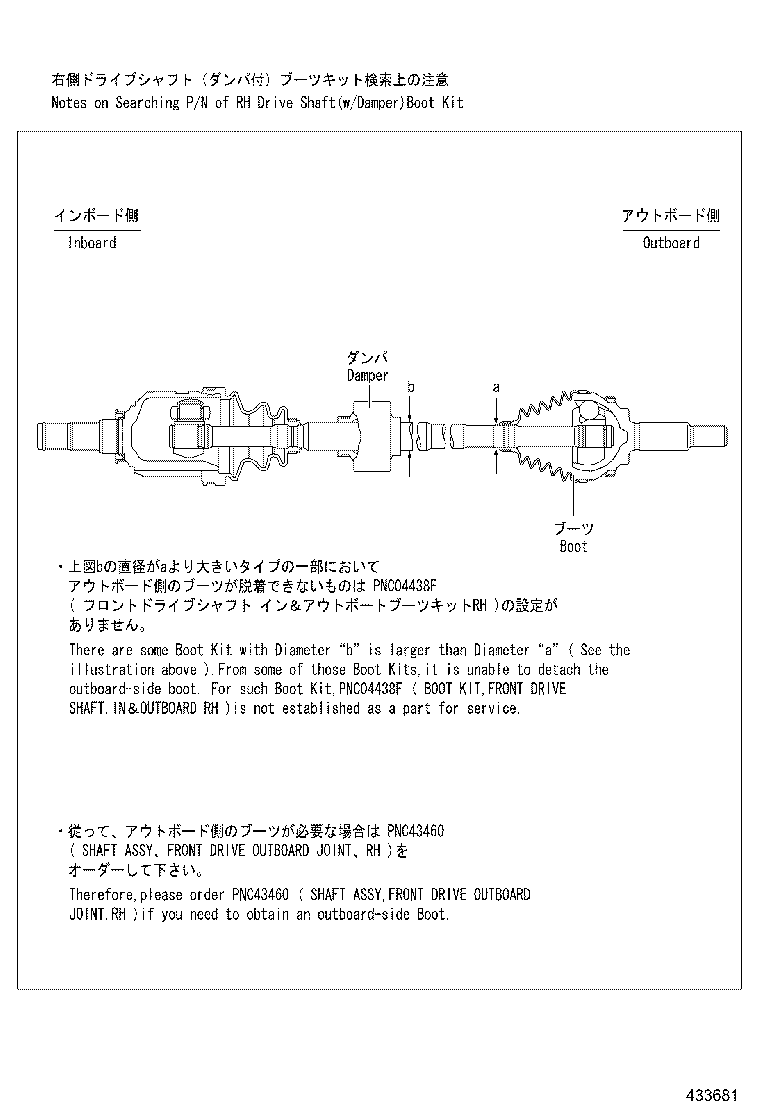 右側ドライブシャフト（ダンパ付）ブーツキット検索上の注意
Notes on Searching P/N of RH Drive Shaft(w/Damper)Boot Kit

インボード側
Inboard

アウトボード側
Outboard

ダンパ
Damper

b

a

ブーツ
Boot

・上図bの直径がaより大きいタイプの一部において
アウトボード側のブーツが脱着できないものは PNC04438F
（ フロントドライブシャフト イン＆アウトボートブーツキットRH ）の設定が
ありません。
There are some Boot Kit with Diameter "b" is larger than Diameter "a" ( See the illustration above ).From some of those Boot Kits,it is unable to detach the outboard-side boot. For such Boot Kit,PNC04438F ( BOOT KIT,FRONT DRIVE SHAFT.IN＆OUTBOARD RH )is not established as a part for service.

・従って、アウトボード側のブーツが必要な場合は PNC43460
( SHAFT ASSY、FRONT DRIVE OUTBOARD JOINT、RH )を
オーダーして下さい。
Therefore,please order PNC43460 ( SHAFT ASSY,FRONT DRIVE OUTBOARD JOINT.RH )if you need to obtain an outboard-side Boot.

433681