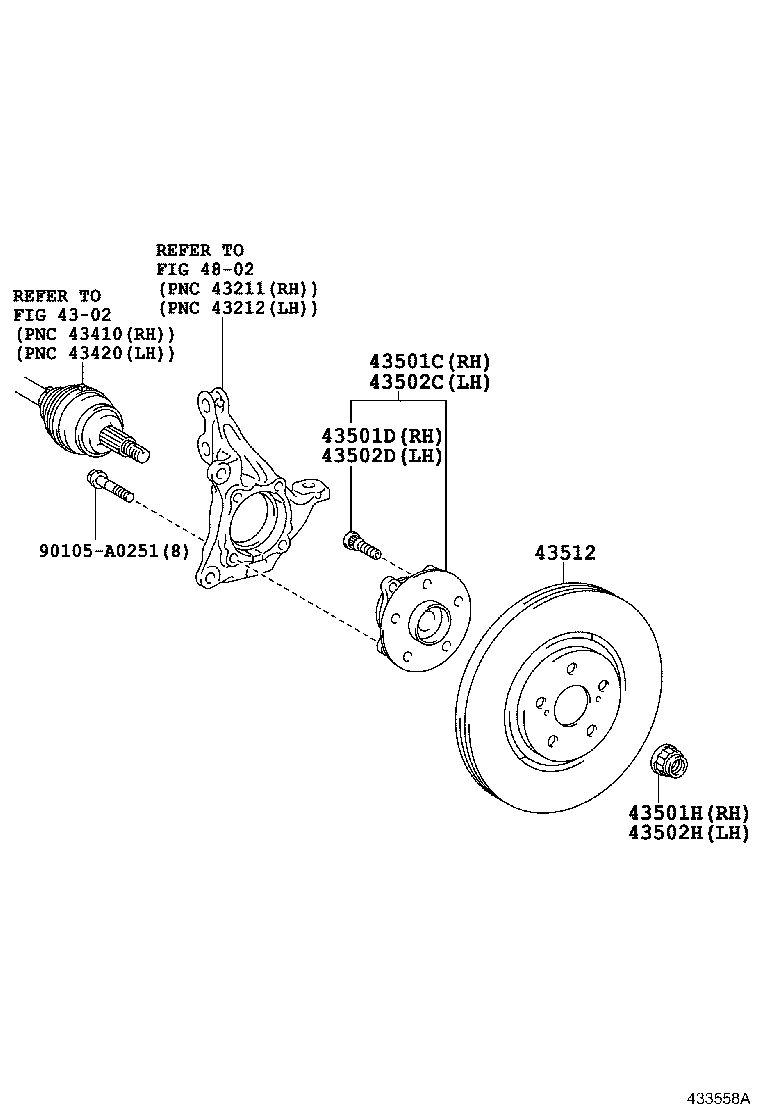 REFER TO
FIG 48-02
(PNC 43211(RH))
(PNC 43212(LH))

REFER TO
FIG 43-02
(PNC 43410(RH))
(PNC 43420(LH))

43501C(RH)
43502C(LH)

43501D(RH)
43502D(LH)

90105-A0251(8)

43512

43501H(RH)
43502H(LH)

433558A