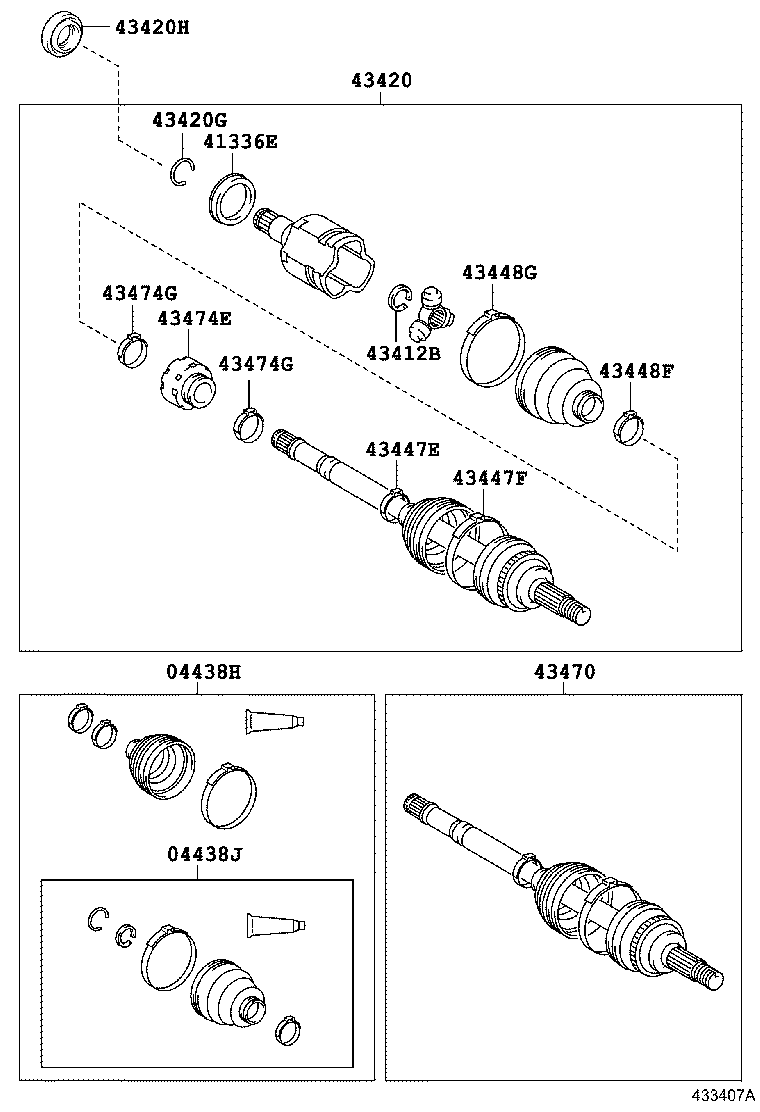 43420H

43420

43420G
41336E

43474G
43474E
43474G
43412B
43448G
43448F
43447E
43447F

04438H

04438J

43470

433407A