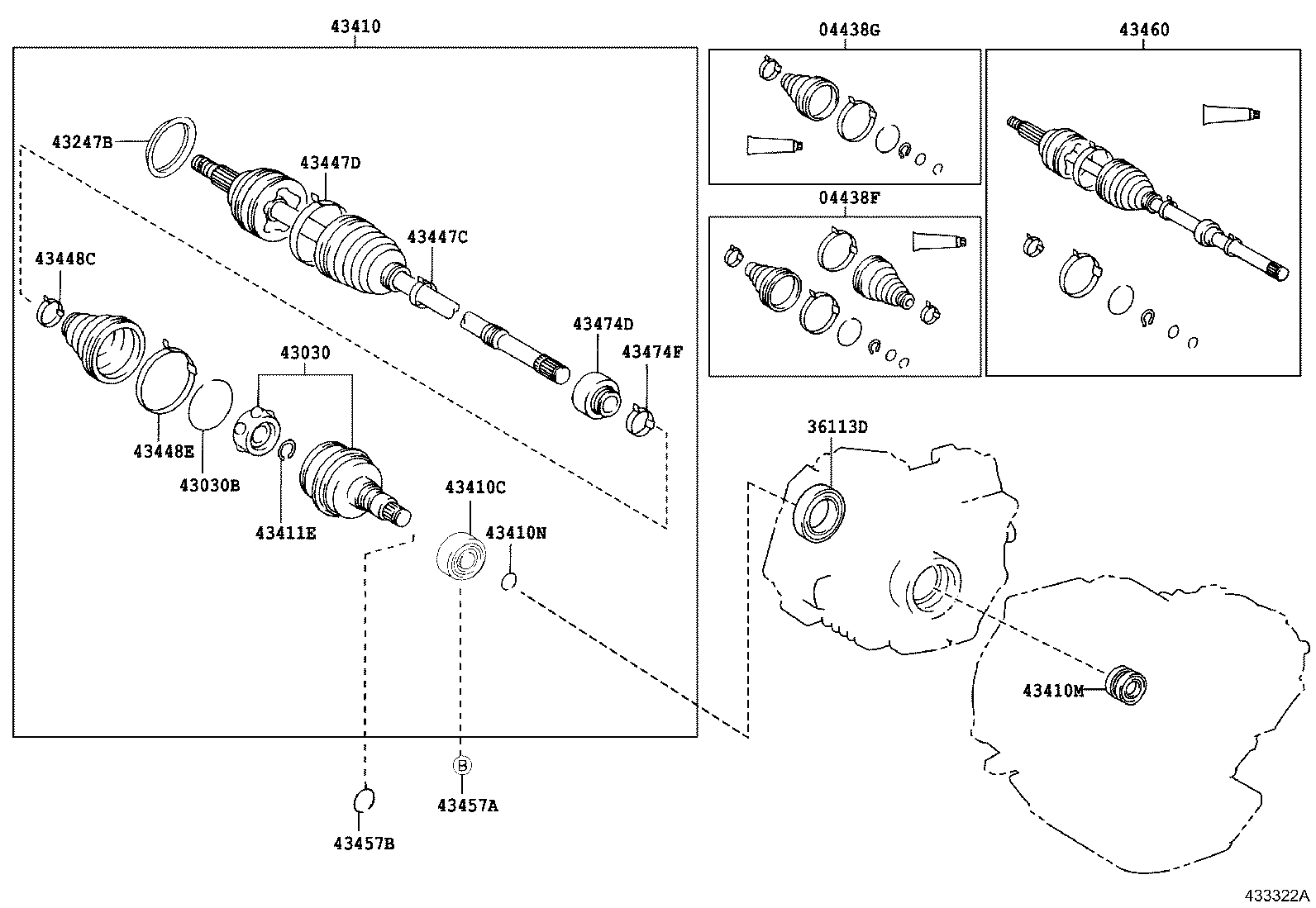 43410

04438G

43460

43247B

43447D

43447C

43448C

04438F

43474D

43474F

43030

43448E

43030B

43411E

43410C

43410N

36113D

43410M

B

43457A

43457B

433322A