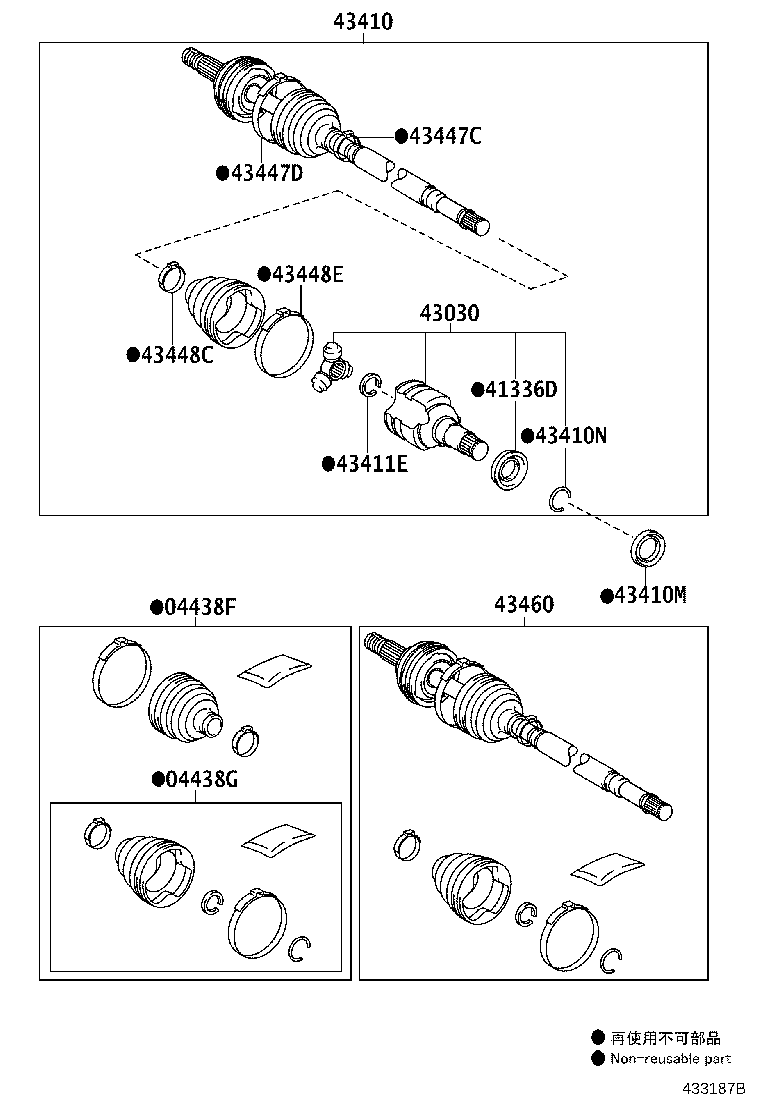 43410

●43447C

●43447D

●43448E

●43448C

43030

●41336D

●43410N

●43411E

●43410M

●04438F

43460

●04438G

● 再使用不可部品
● Non-reusable part

433187B