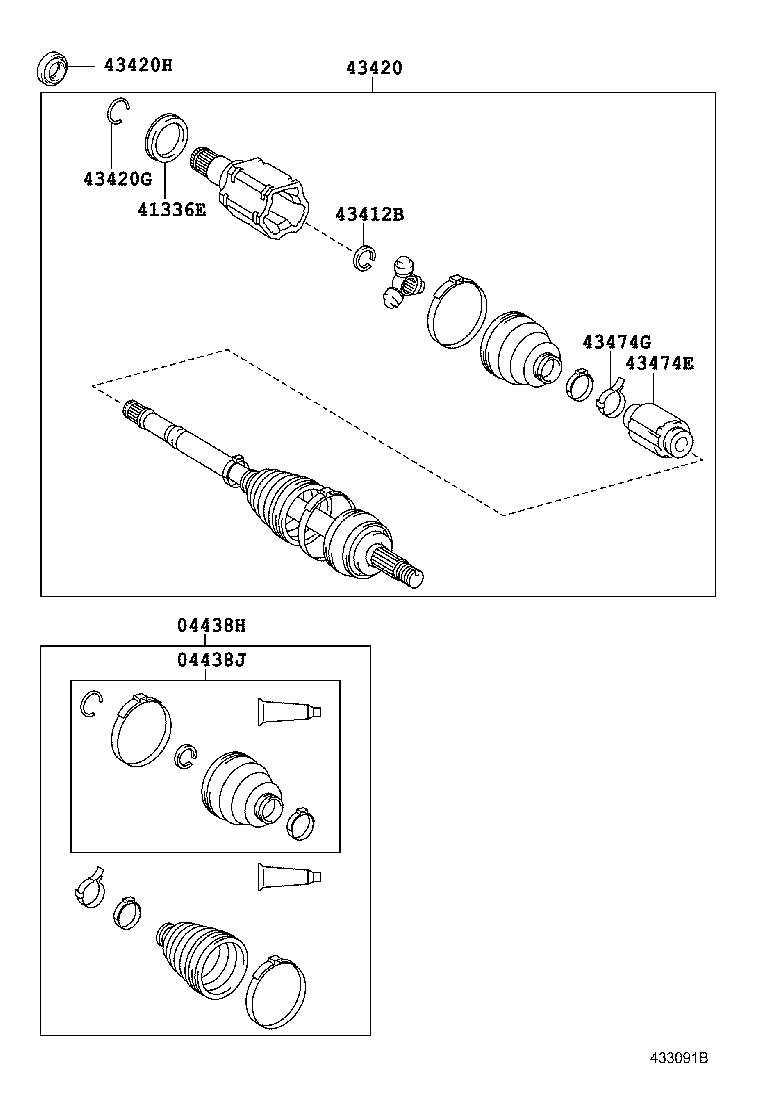 43420H
43420
43420G
41336E
43412B
43474G
43474E
04438H
04438J
433091B