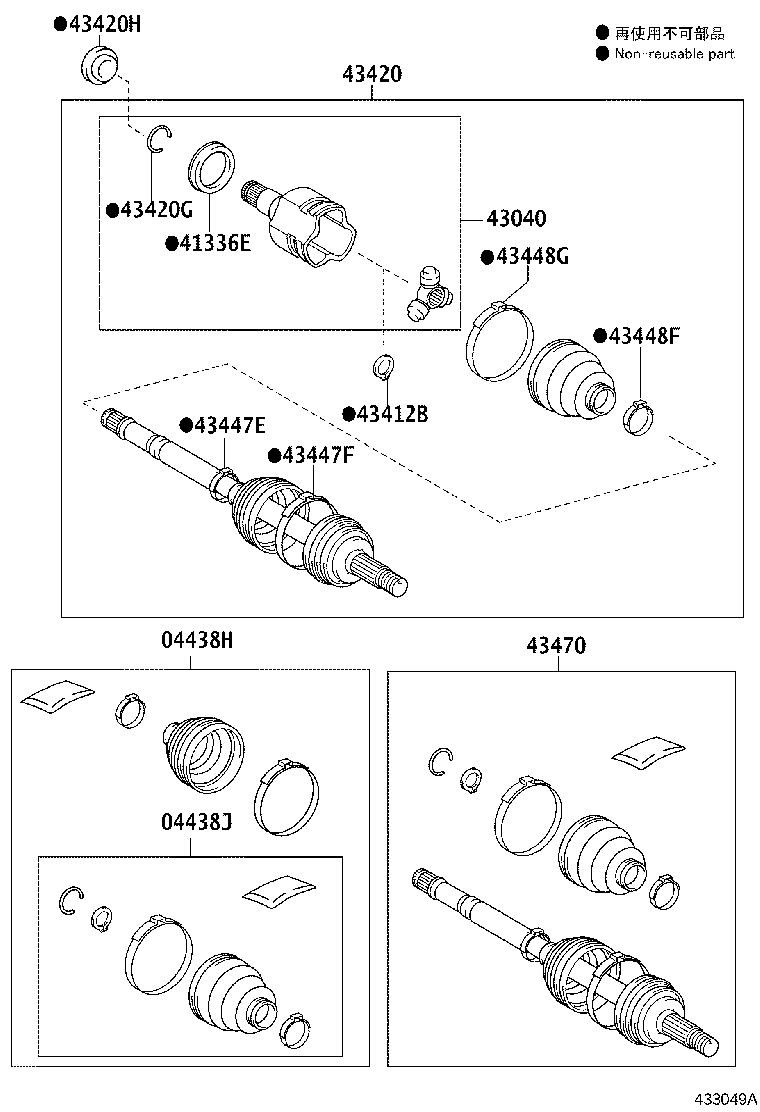 ●43420H

● 再使用不可部品
● Non-reusable part

43420

●43420G

●41336E

43040

●43448G

●43448F

●43412B

●43447E

●43447F

04438H

04438J

43470

433049A