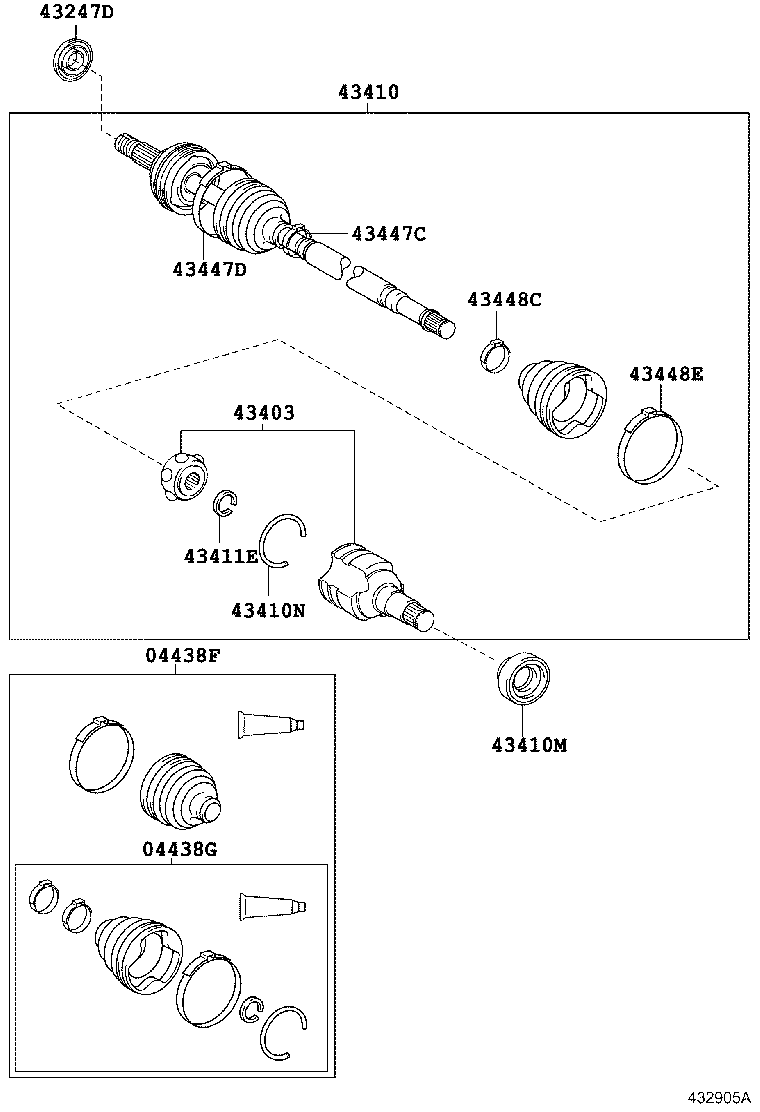 43247D

43410

43447C

43447D

43448C

43448E

43403

43411E

43410N

43410M

04438F

04438G

432905A