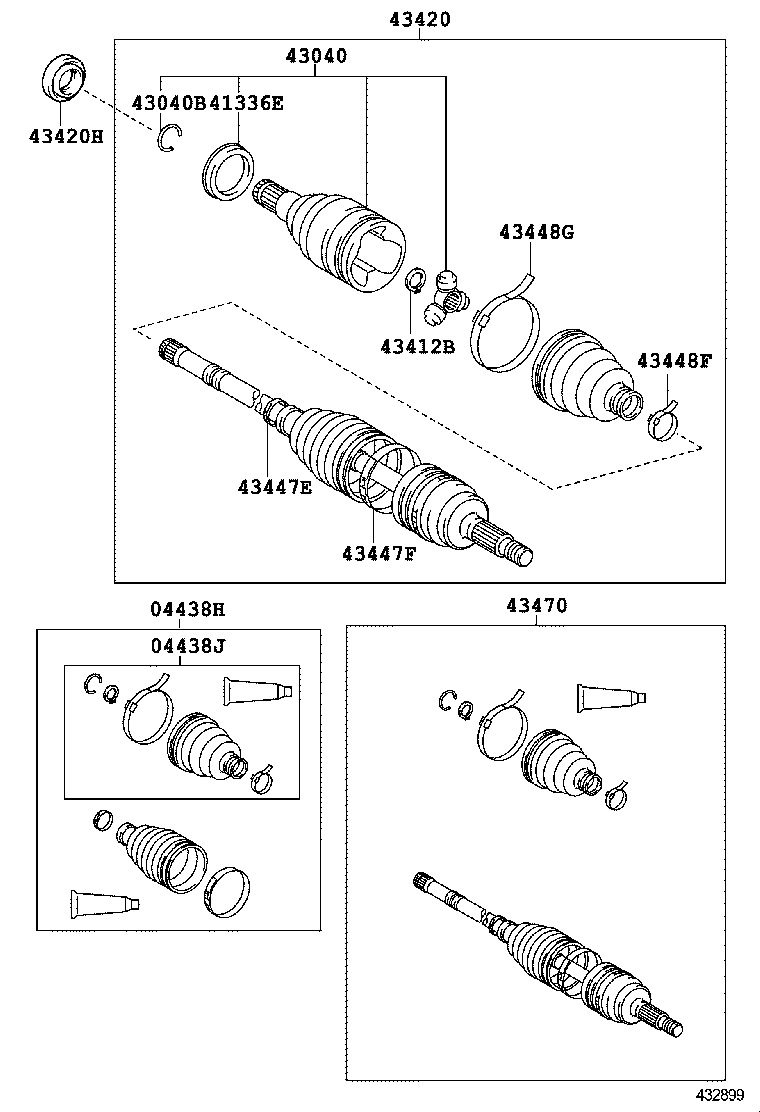 43420
43040
43040B
41336E
43420H
43448G
43412B
43448F
43447E
43447F
04438H
04438J
43470
432899