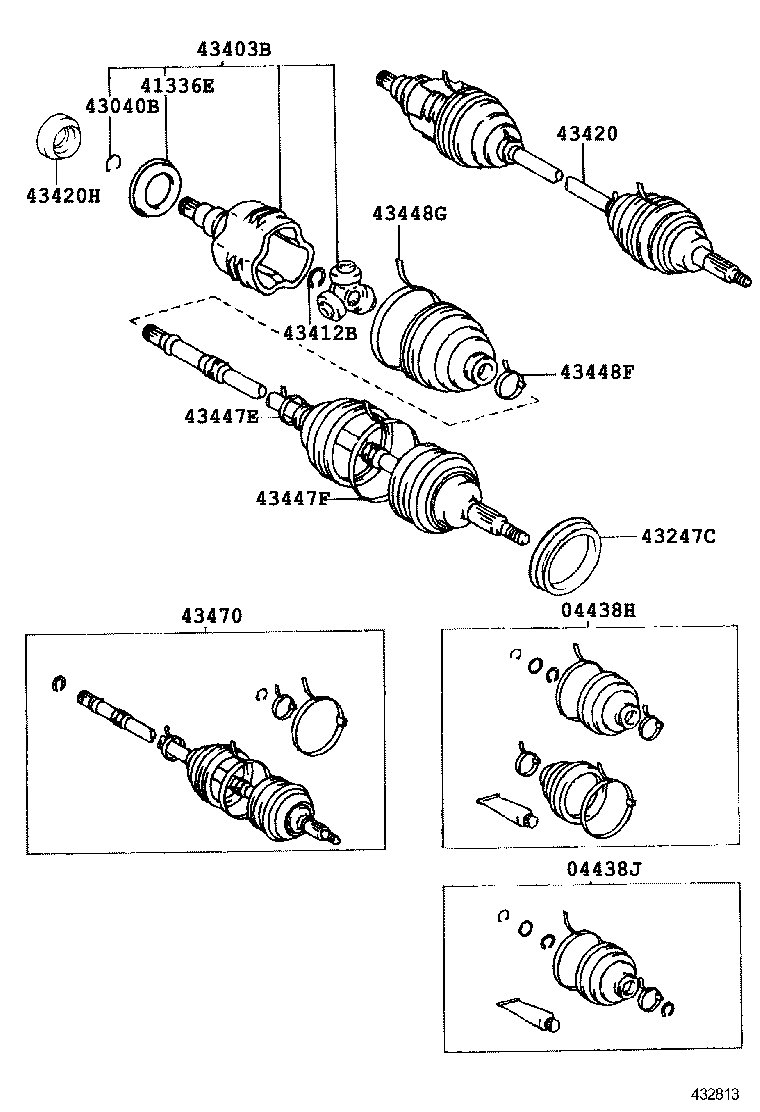 43403B
41336E
43040B
43420H
43420
43448G
43412B
43448F
43447E
43447F
43247C
43470
04438H
04438J
432813