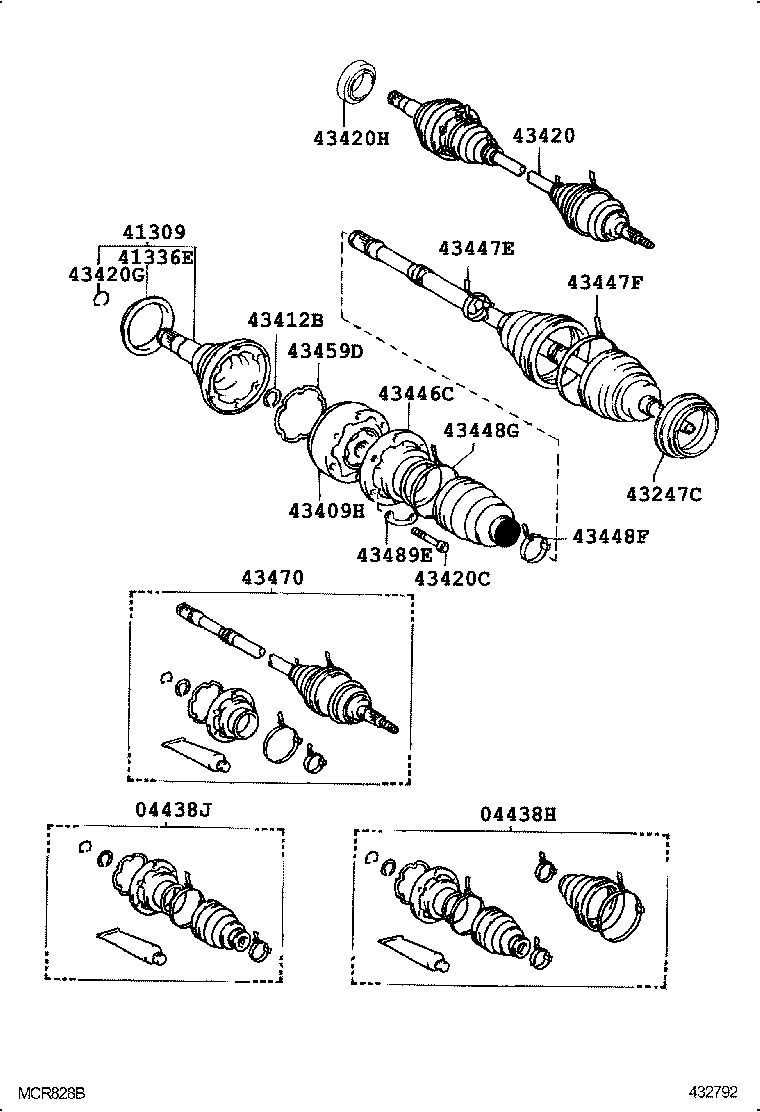 43420H
43420
41309
41336E
43420G
43447E
43447F
43412B
43459D
43446C
43448G
43409H
43247C
43489E
43420C
43448F
43470
04438J
04438H
MCR828B
432792