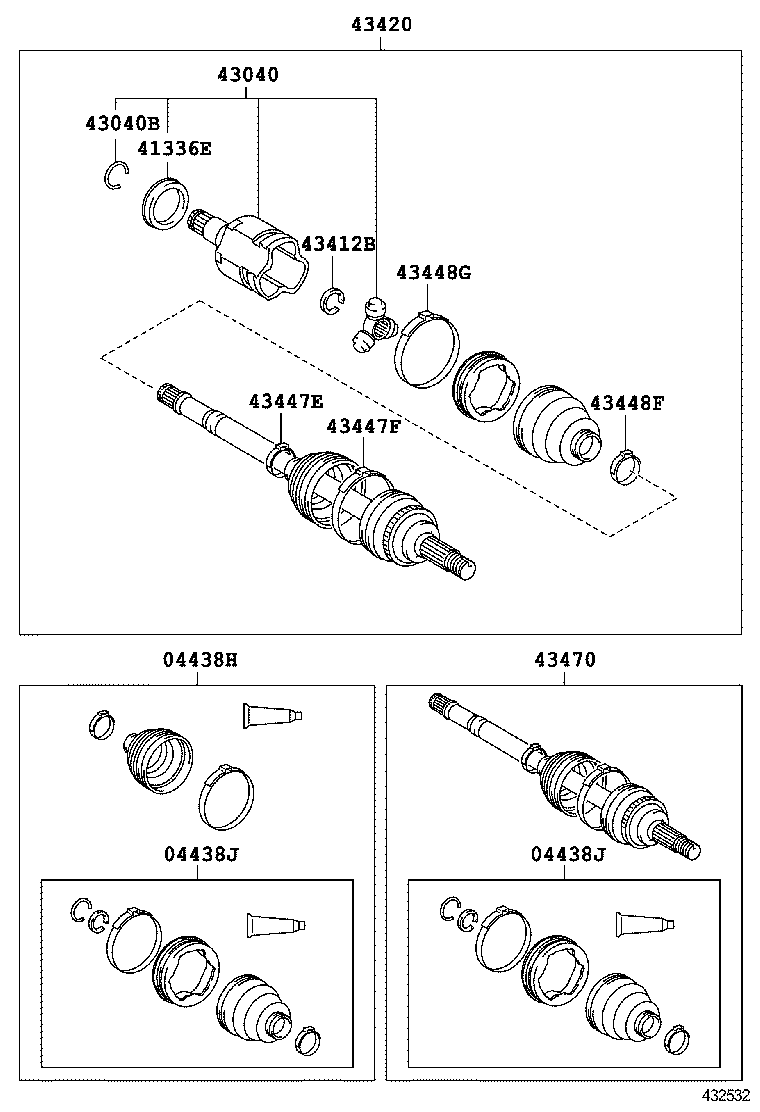 43420

43040

43040B

41336E

43412B

43448G

43447E

43447F

43448F

04438H

43470

04438J

04438J

432532