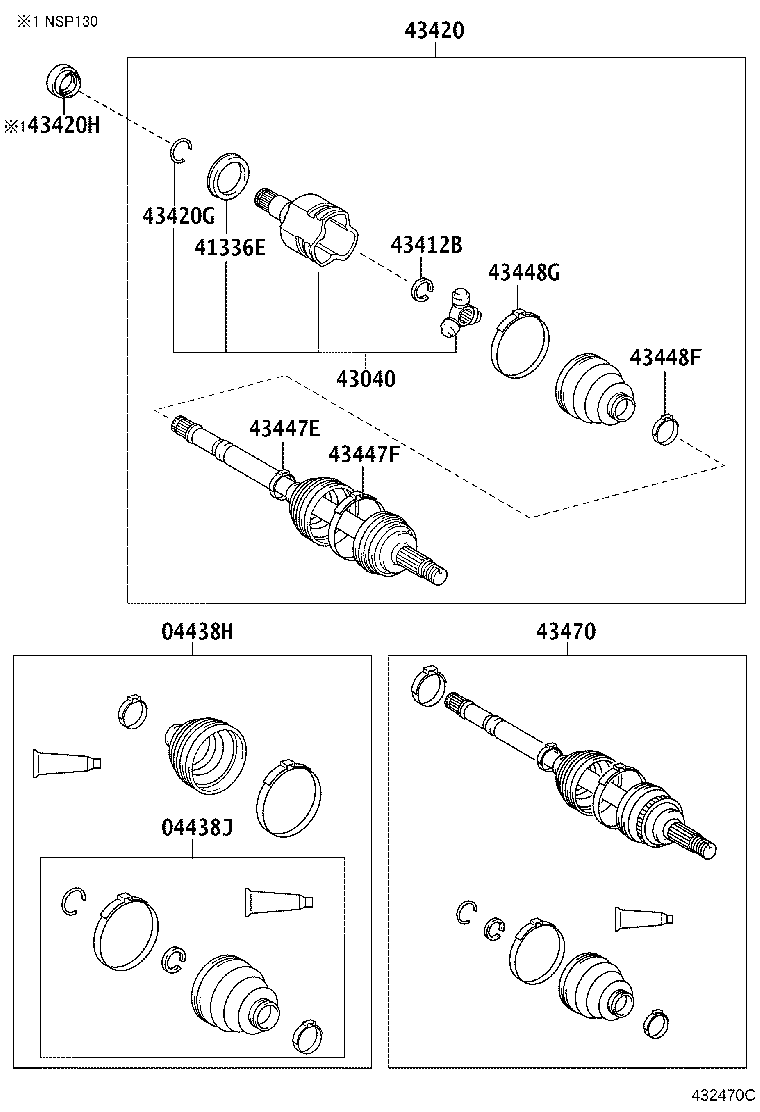 ※1 NSP130

43420

※1 43420H

43420G

41336E

43412B

43448G

43448F

43040

43447E

43447F

04438H

43470

04438J

432470C