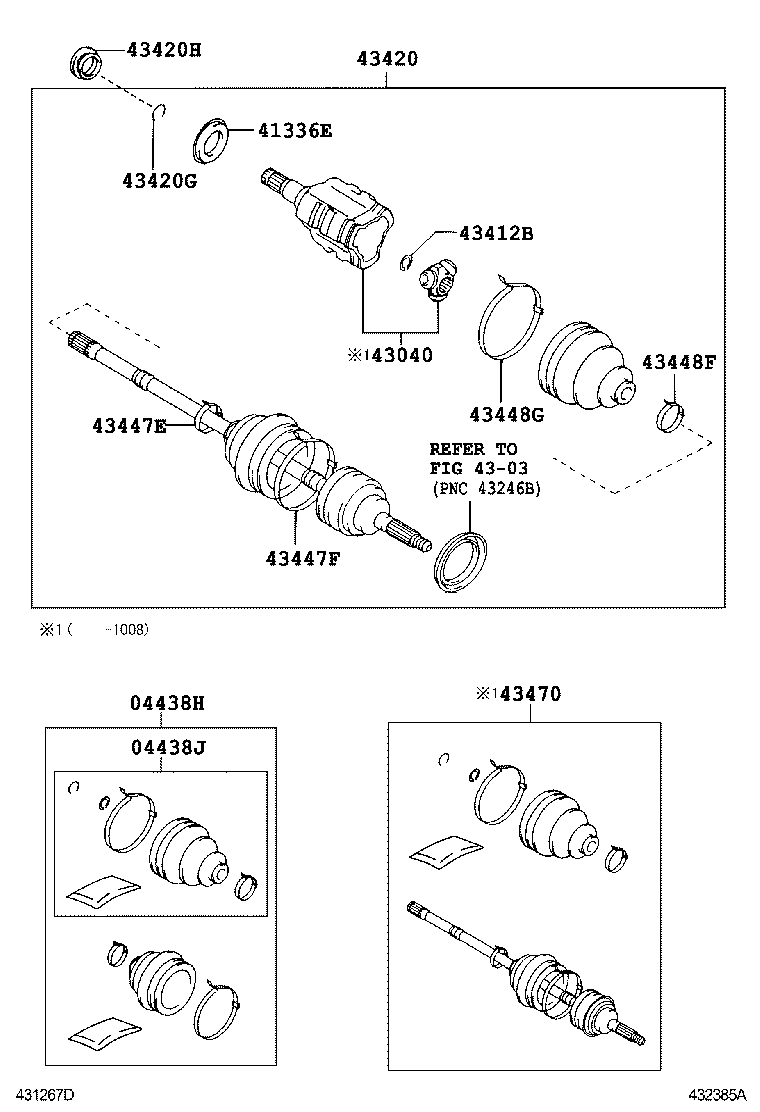 43420H

43420

41336E

43420G

43412B

※1 43040

43448F

43448G

43447E

REFER TO
FIG 43-03
(PNC 43246B)

43447F

※1 (  -1008)

04438H

04438J

※1 43470

431267D

432385A