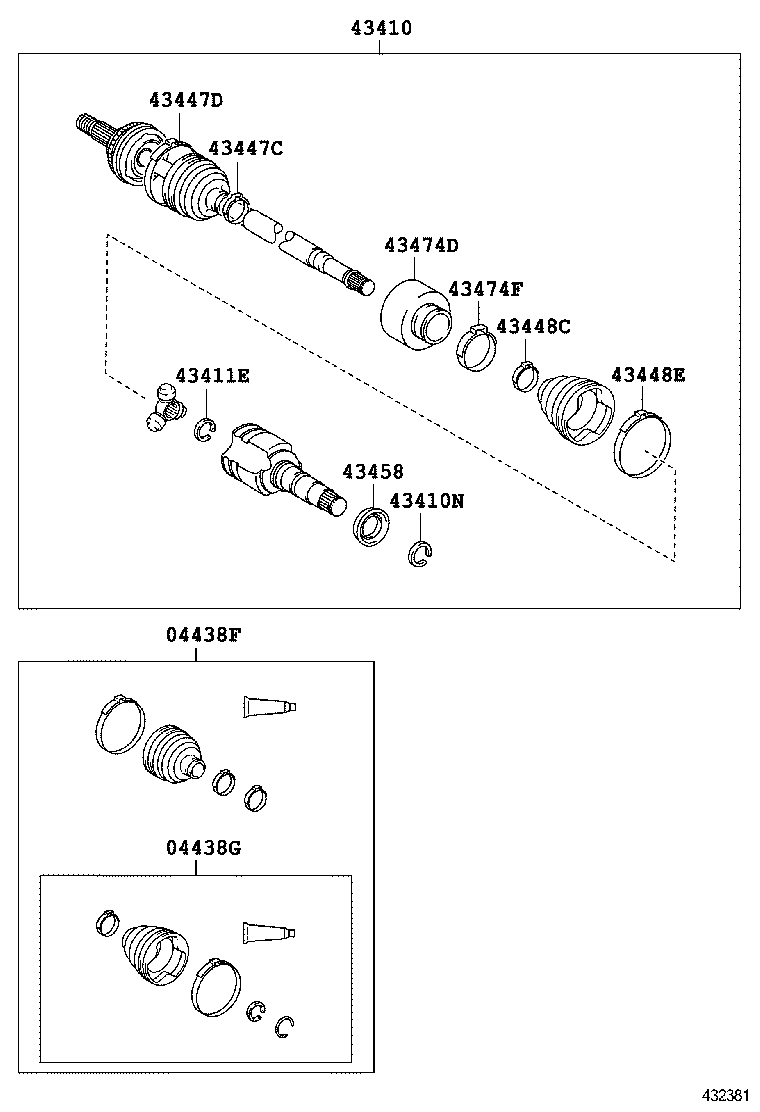 43410

43447D

43447C

43474D

43474F

43448C

43448E

43411E

43458

43410N

04438F

04438G

432381