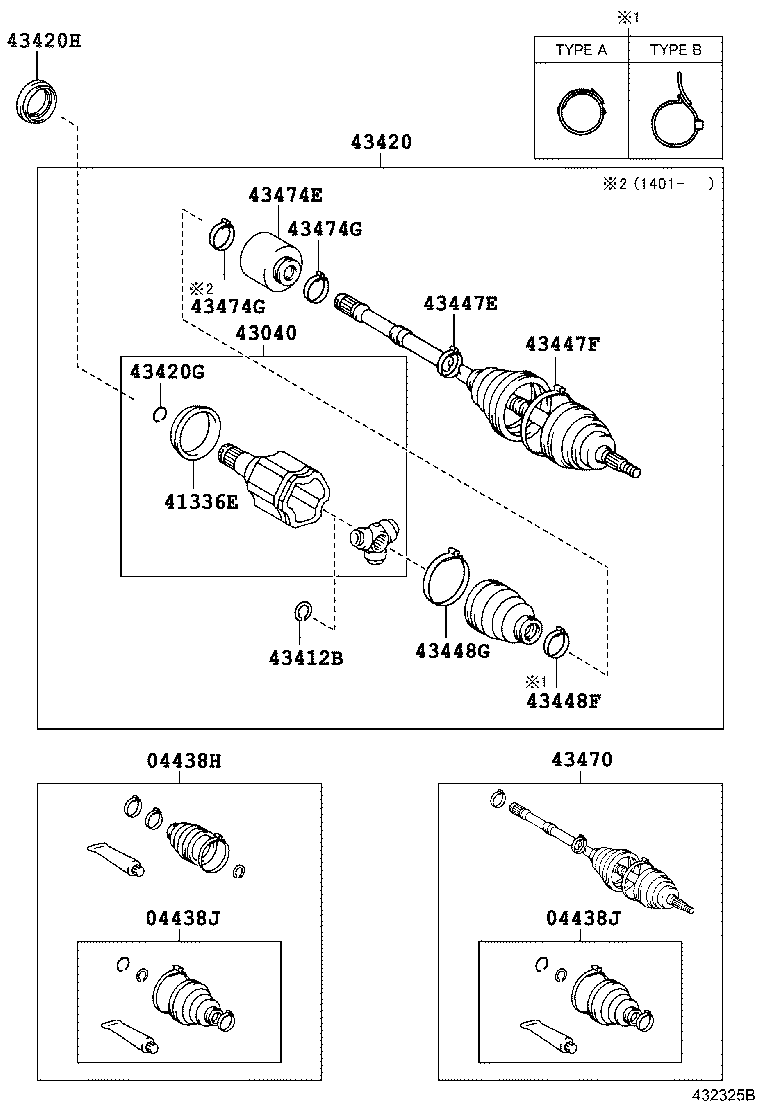 43420H

※1

| TYPE A | TYPE B |
|---|---|
| | |

43420

※2 (1401-　)

43474E

43474G

※2
43474G

43040

43447E

43447F

43420G

41336E

43412B

43448G

※1
43448F

04438H

04438J

43470

04438J

432325B