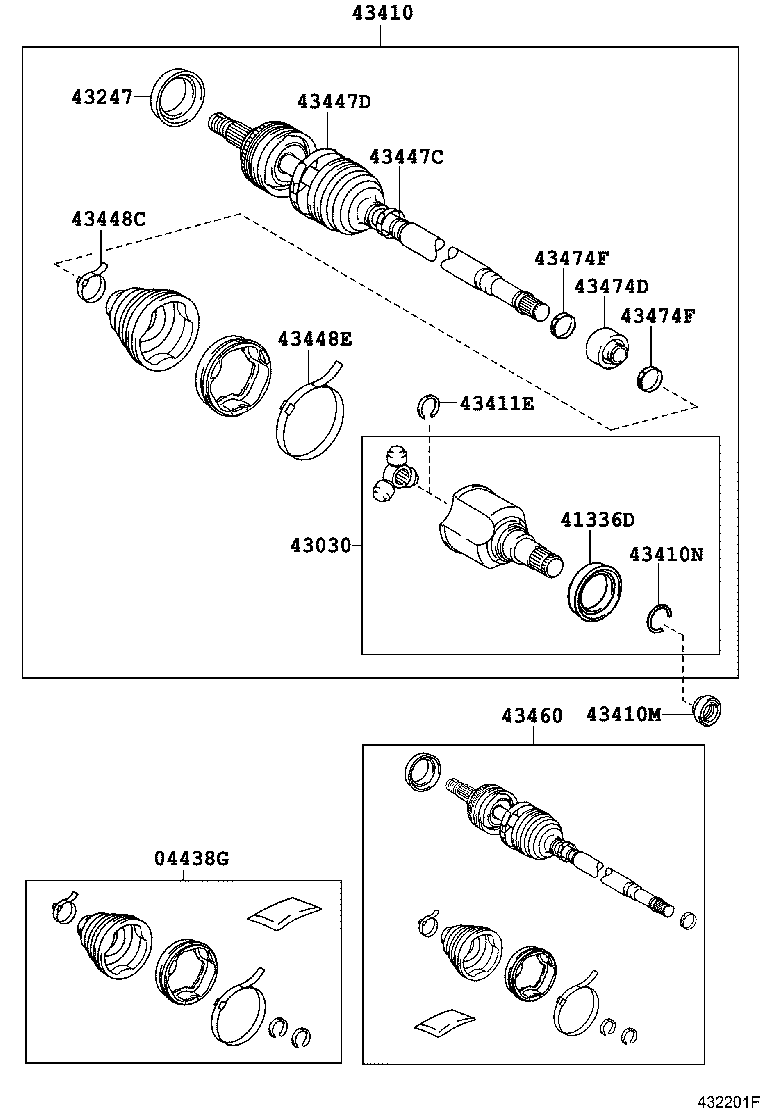 43410
43247
43447D
43447C
43448C
43474F
43474D
43474F
43448E
43411E
43030
41336D
43410N
43460
43410M
04438G
432201F