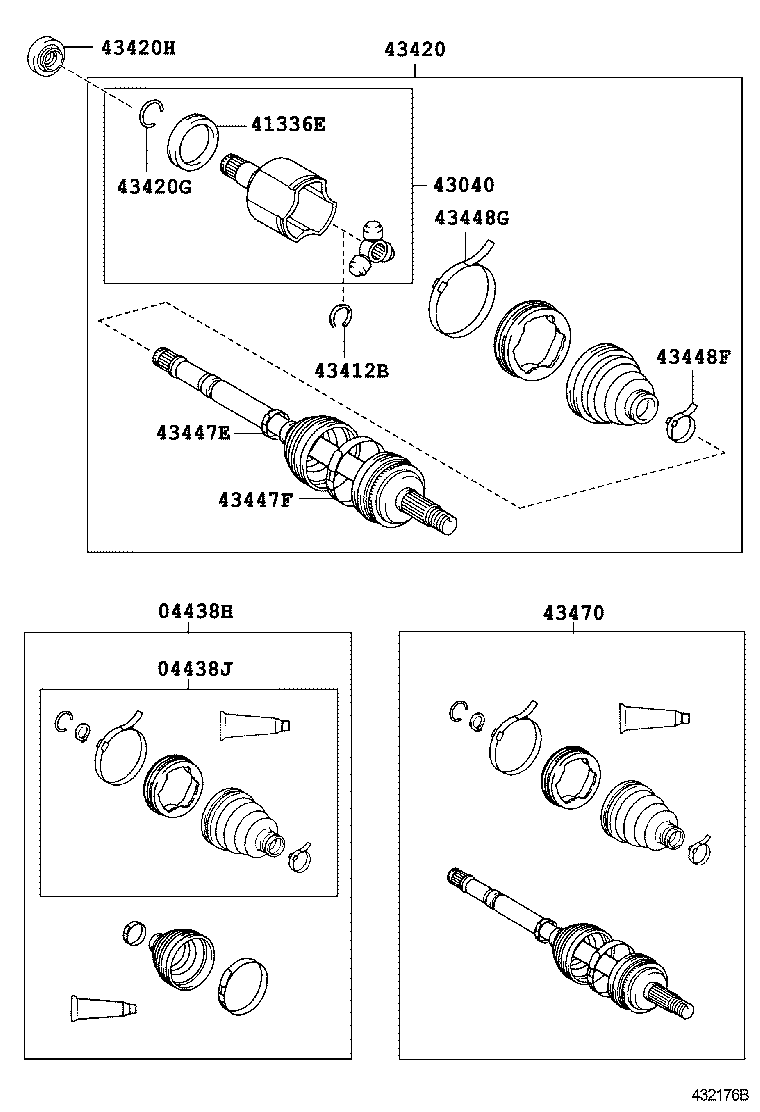 43420H

43420

41336E

43420G

43040

43448G

43412B

43448F

43447E

43447F

04438H

04438J

43470

432176B