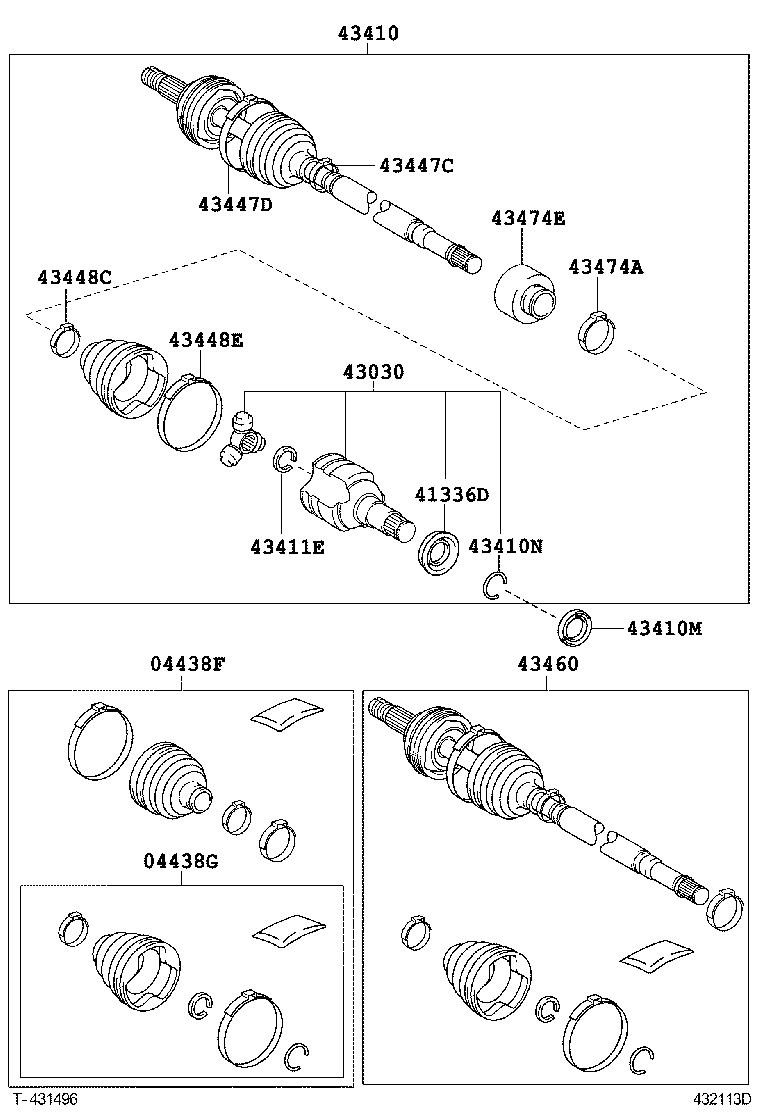 43410

43447C

43447D

43474E

43448C

43474A

43448E

43030

41336D

43411E

43410N

43410M

04438F

43460

04438G

T-431496

432113D