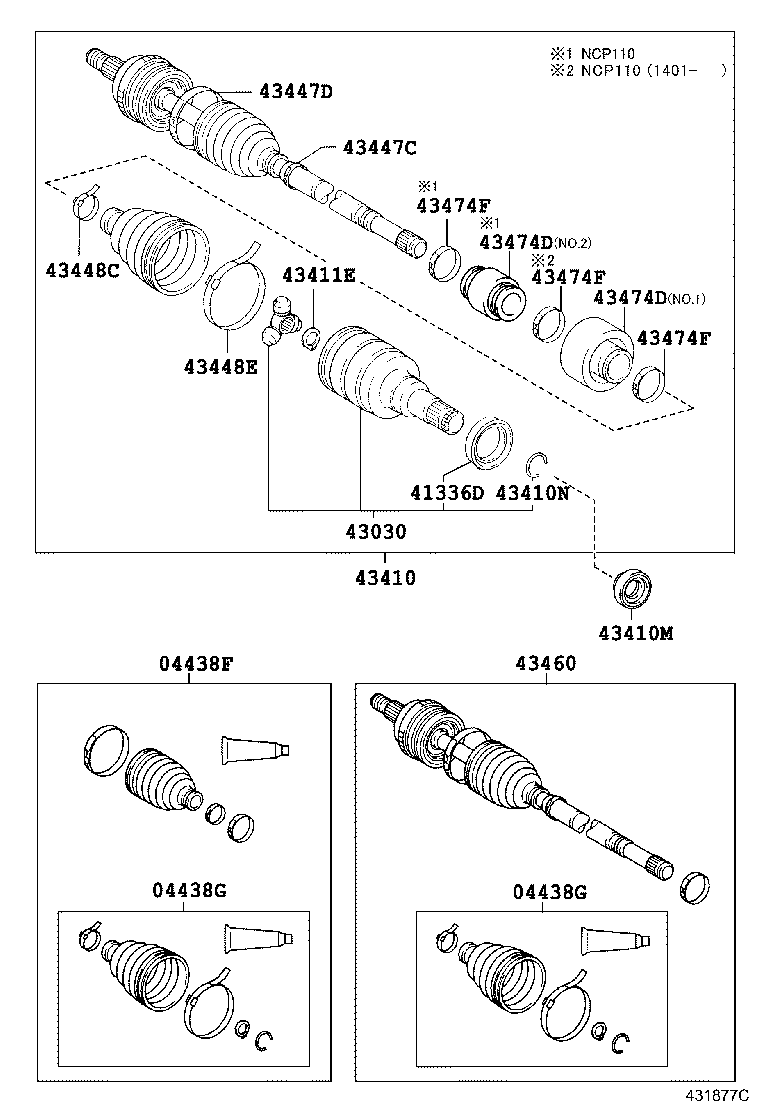 ※1 NCP110
※2 NCP110 (1401- )

43447D
43447C
※1
43474F
※1
43474D(NO.2)
※2
43474F
43474D(NO.1)
43474F
43448C
43411E
43448E
41336D
43410N
43030
43410
43410M

04438F
04438G

43460
04438G

431877C