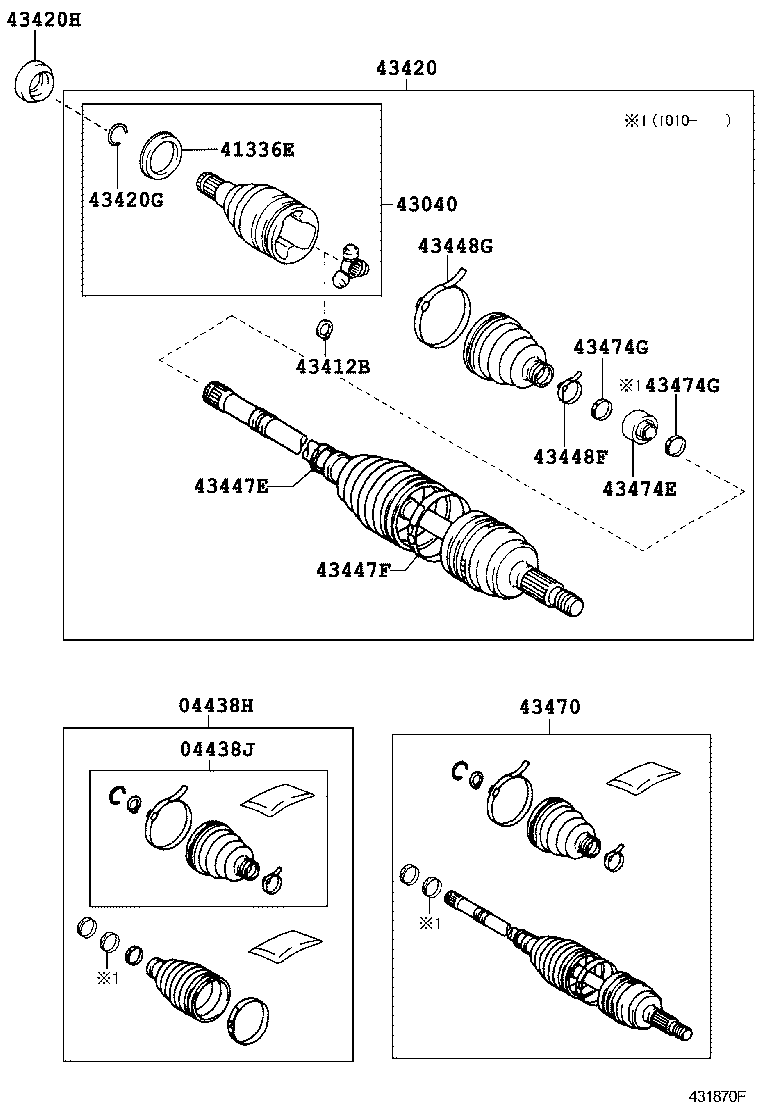 43420H

43420

※1 (1010-    )

41336E

43420G

43040

43448G

43412B

43474G

※1 43474G

43448F

43474E

43447E

43447F

04438H

04438J

※1

43470

※1

431870F