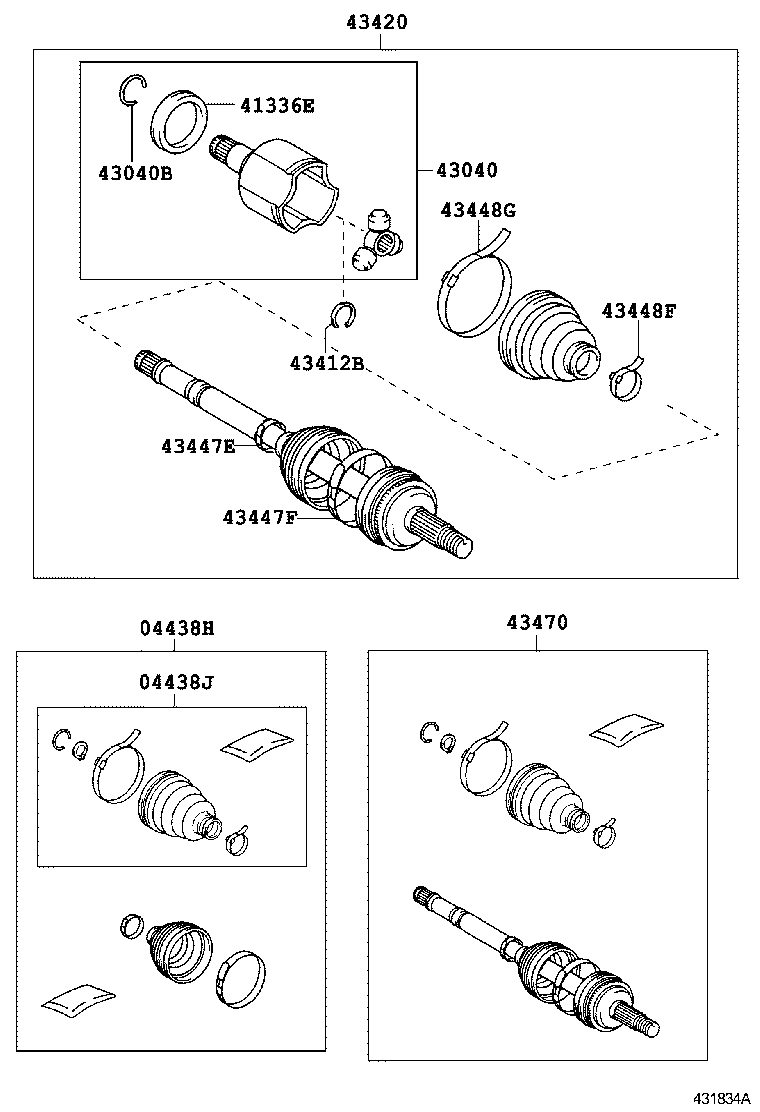 43420

41336E

43040B

43040

43448G

43448F

43412B

43447E

43447F

04438H

04438J

43470

431834A