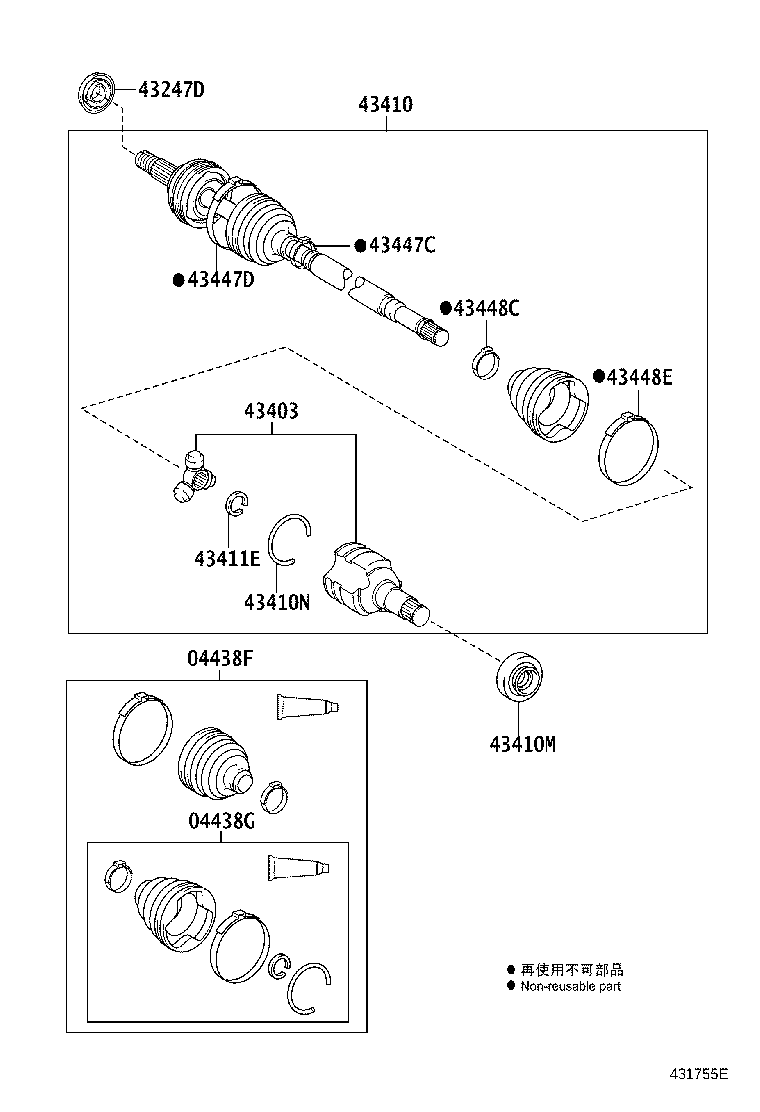 43247D

43410

●43447C

●43447D

●43448C

●43448E

43403

43411E

43410N

43410M

04438F

04438G

● 再使用不可部品
● Non-reusable part

431755E