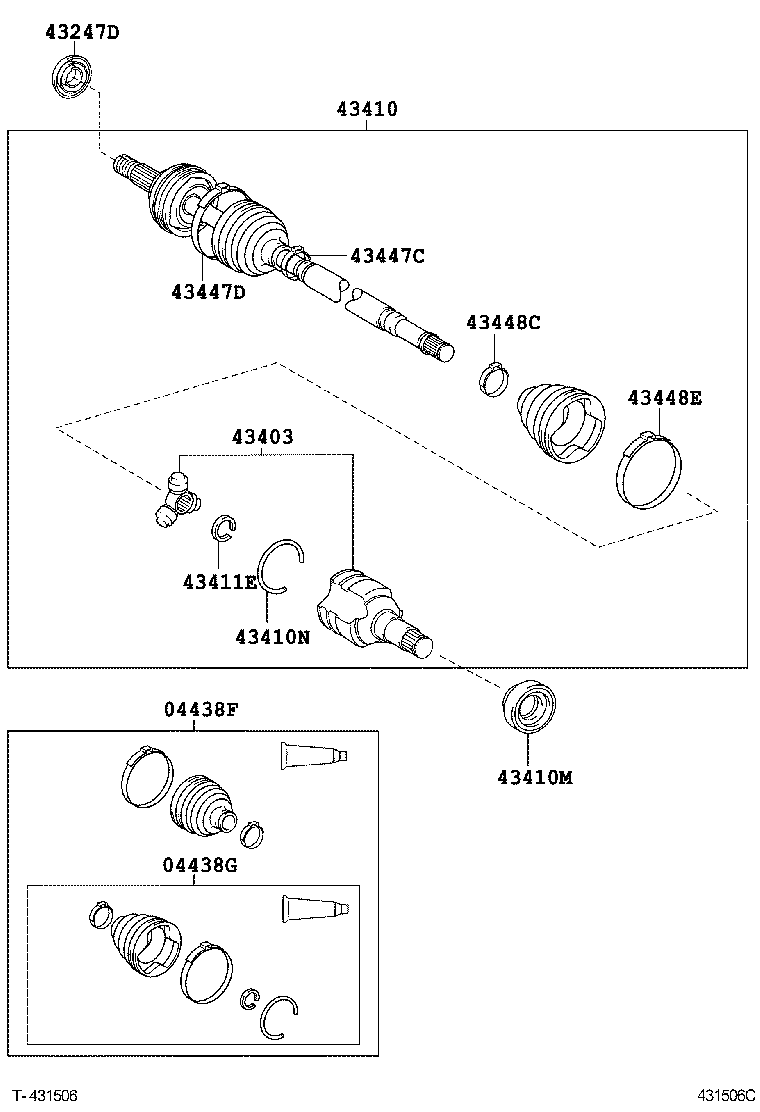 43247D

43410

43447C

43447D

43448C

43448E

43403

43411E

43410N

43410M

04438F

04438G

T-431506

431506C