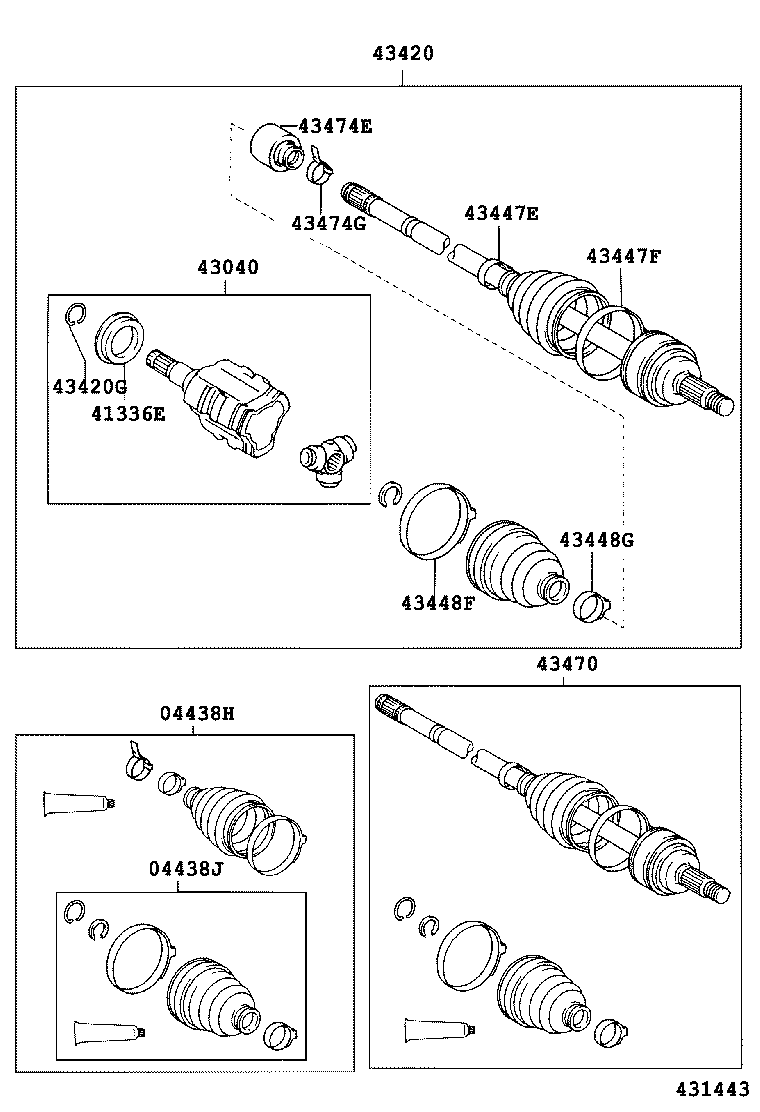 43420

43474E

43474G

43447E

43447F

43040

43420G

41336E

43448G

43448F

43470

04438H

04438J

431443