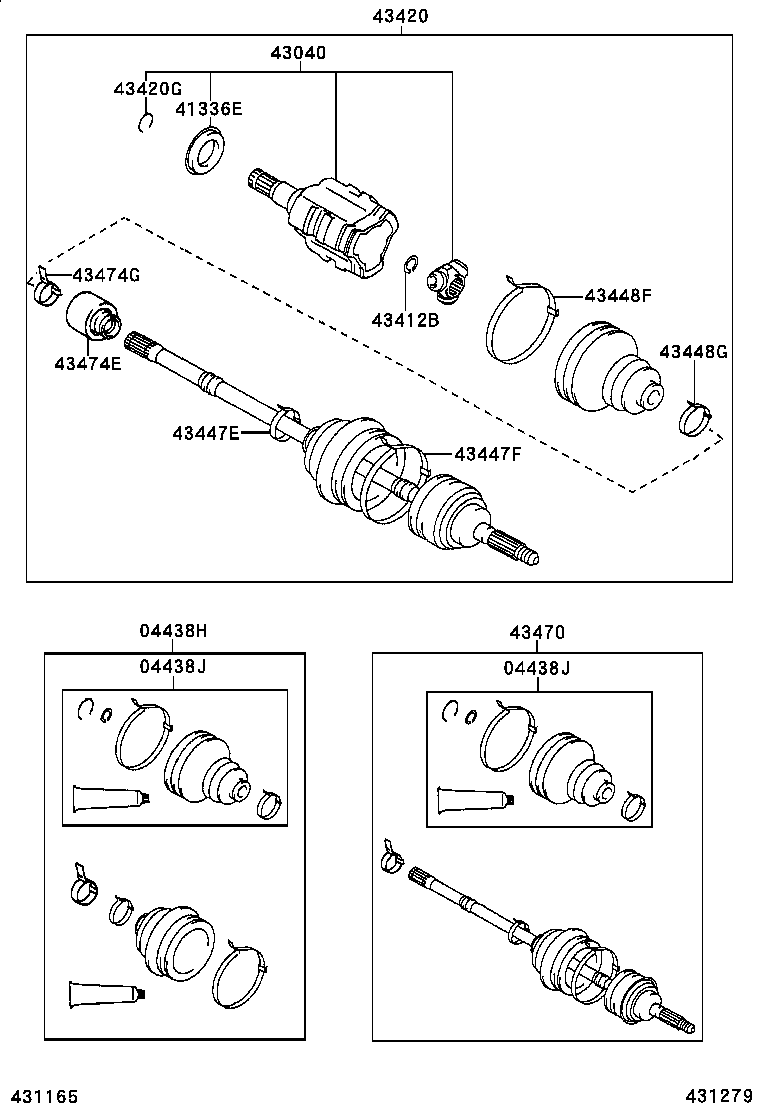 43420
43040
43420G
41336E
43474G
43412B
43448F
43474E
43448G
43447E
43447F
04438H
04438J
43470
04438J
431165
431279