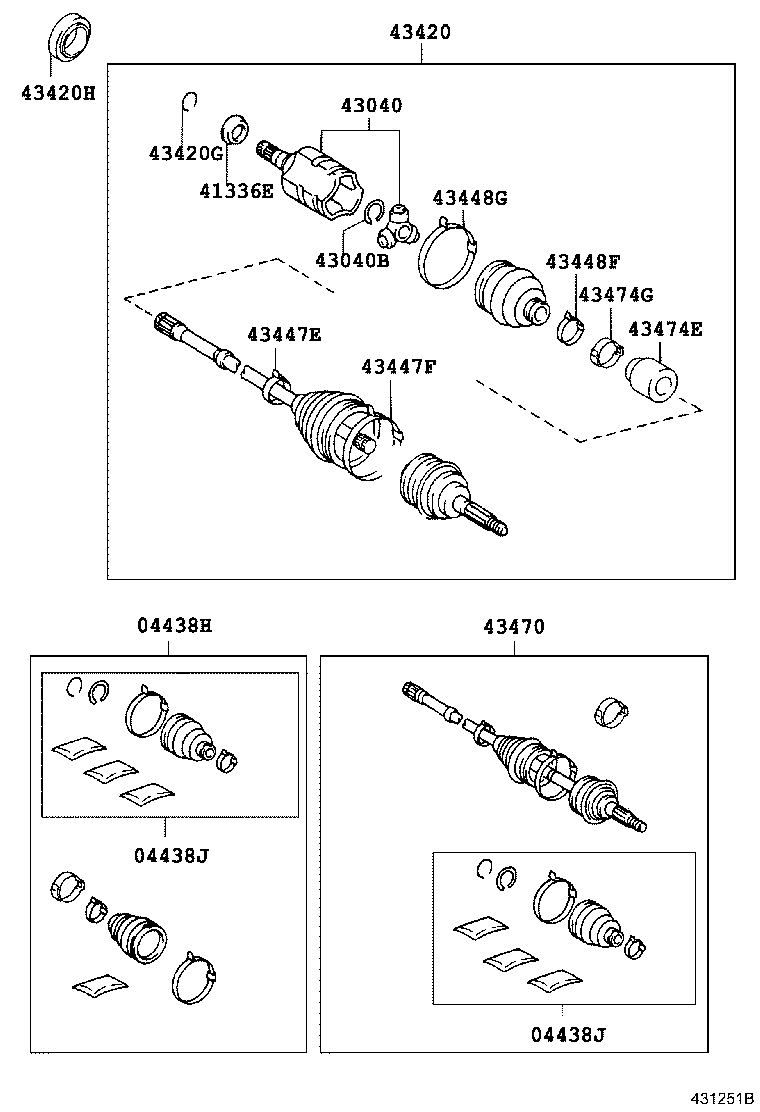 43420
43420H
43420G
41336E
43040
43040B
43448G
43448F
43474G
43474E
43447E
43447F
04438H
04438J
43470
04438J
431251B