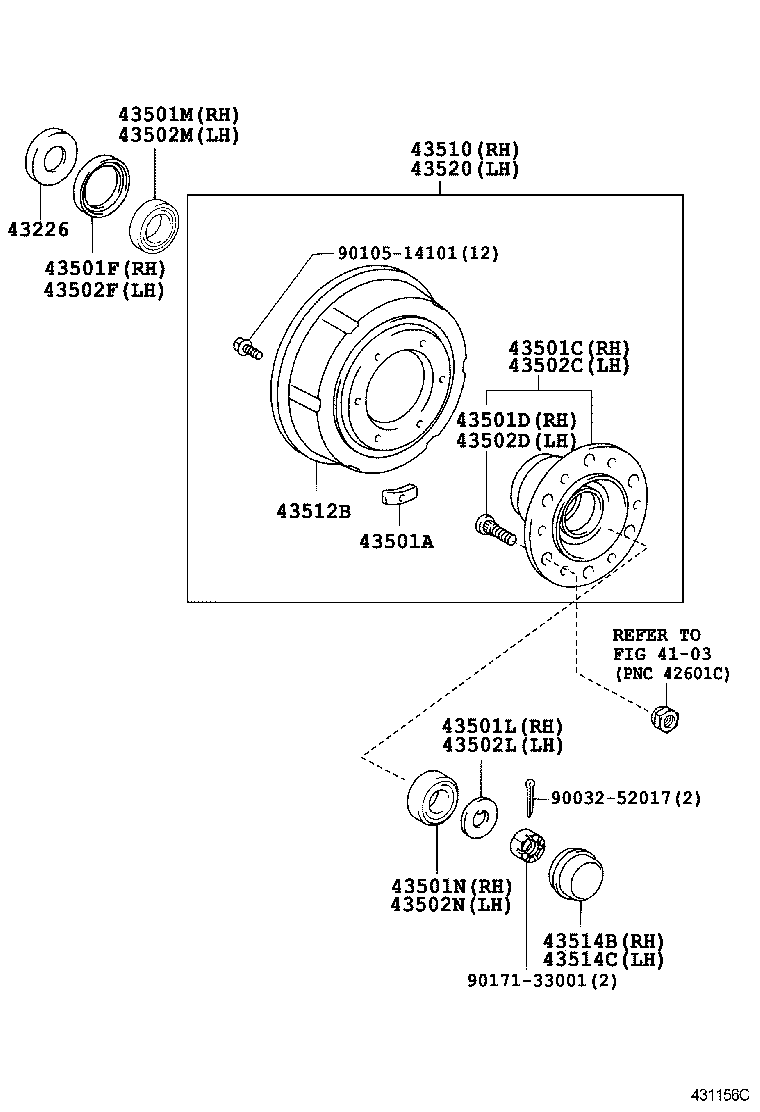 43501M(RH)
43502M(LH)

43226

43501F(RH)
43502F(LH)

43510(RH)
43520(LH)

90105-14101(12)

43501C(RH)
43502C(LH)

43501D(RH)
43502D(LH)

43512B

43501A

REFER TO
FIG 41-03
(PNC 42601C)

43501L(RH)
43502L(LH)

90032-52017(2)

43501N(RH)
43502N(LH)

43514B(RH)
43514C(LH)

90171-33001(2)

431156C