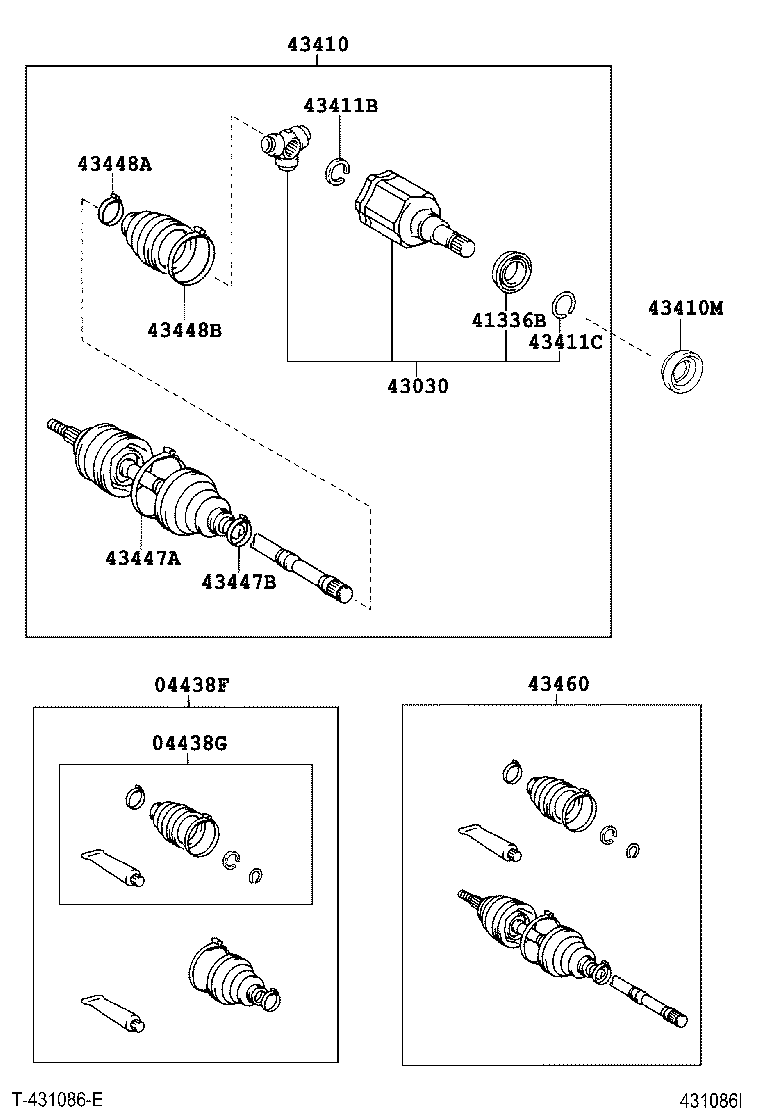 43410

43411B

43448A

43448B

41336B

43411C

43410M

43030

43447A

43447B

04438F

04438G

43460

T-431086-E

431086I