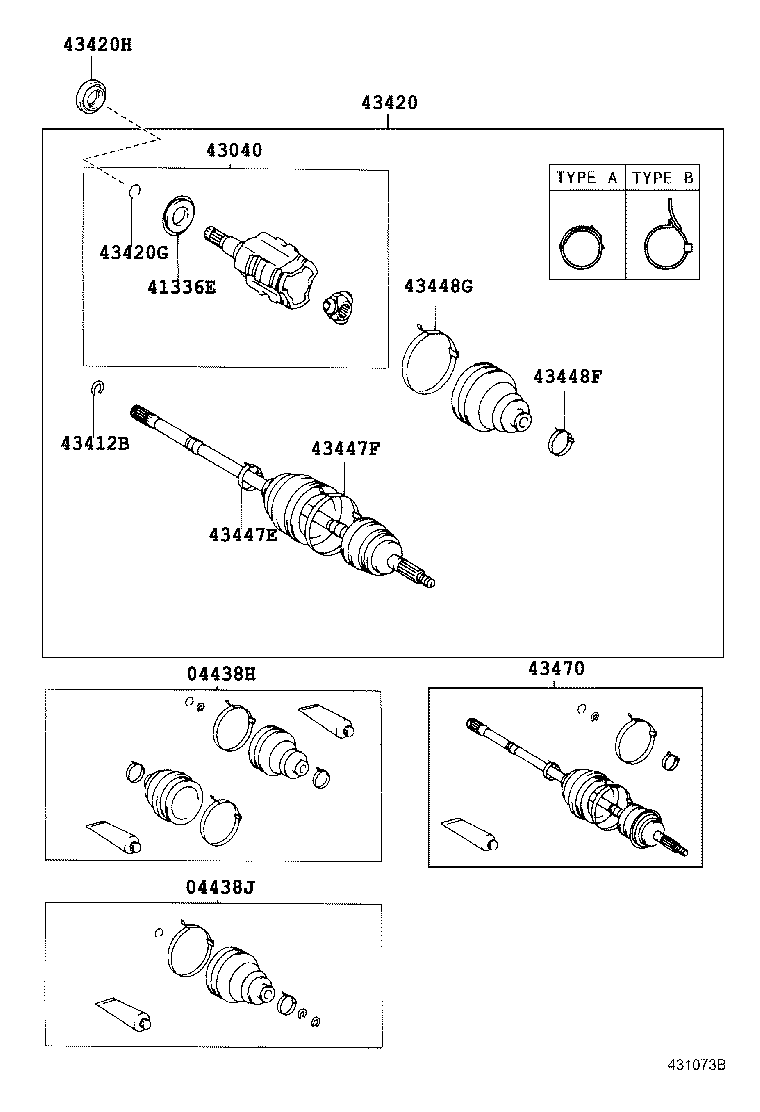 43420H

43420

43040

TYPE A

TYPE B

43420G

41336E

43448G

43448F

43412B

43447F

43447E

04438H

43470

04438J

431073B