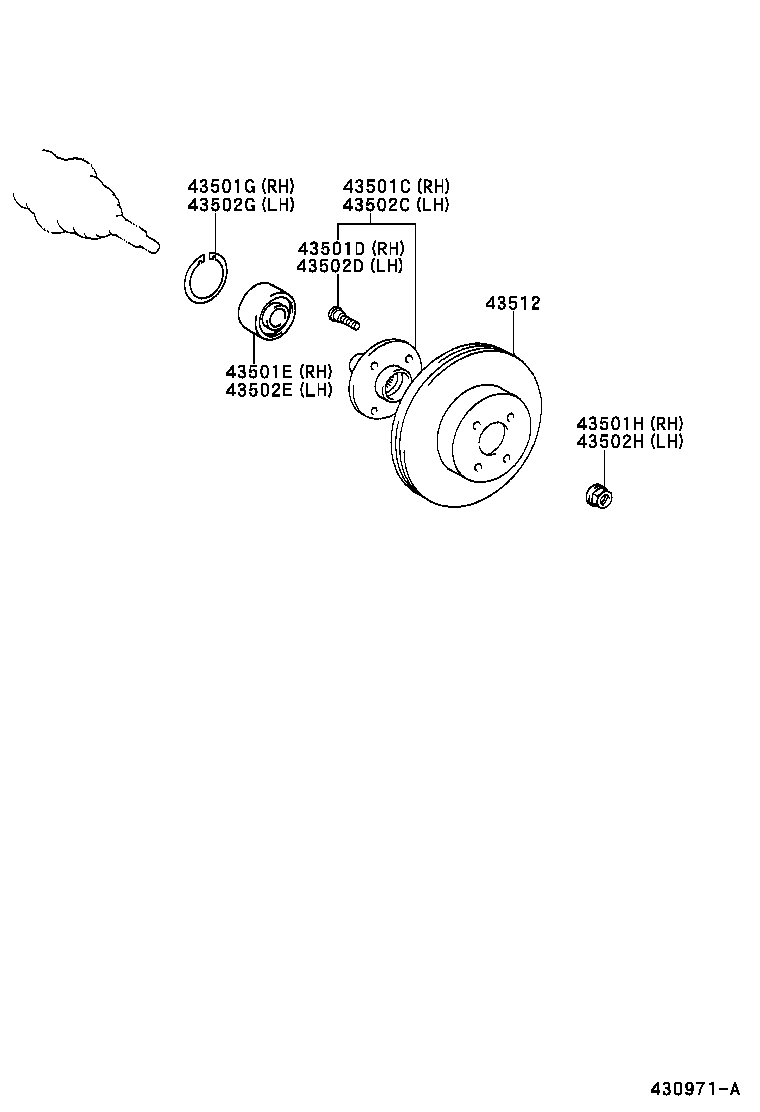 43501G (RH)
43502G (LH)

43501C (RH)
43502C (LH)

43501D (RH)
43502D (LH)

43512

43501E (RH)
43502E (LH)

43501H (RH)
43502H (LH)

430971-A