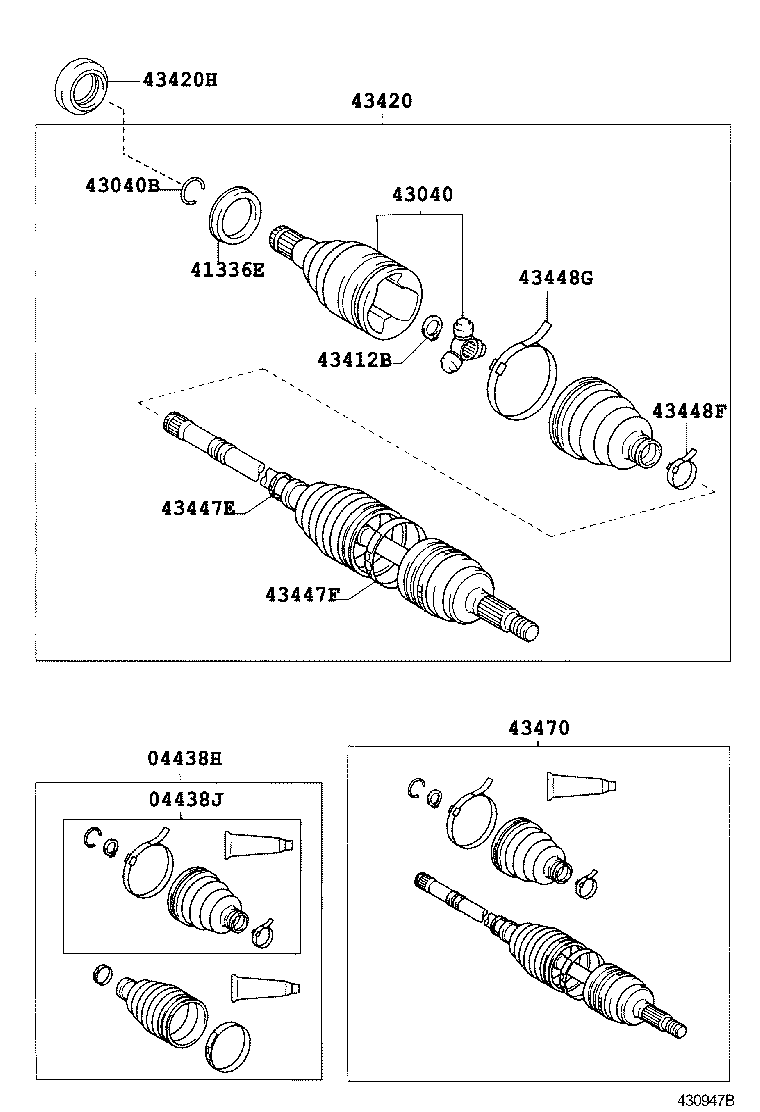 43420H

43420

43040B

43040

41336E

43448G

43412B

43448F

43447E

43447F

04438H

04438J

43470

430947B