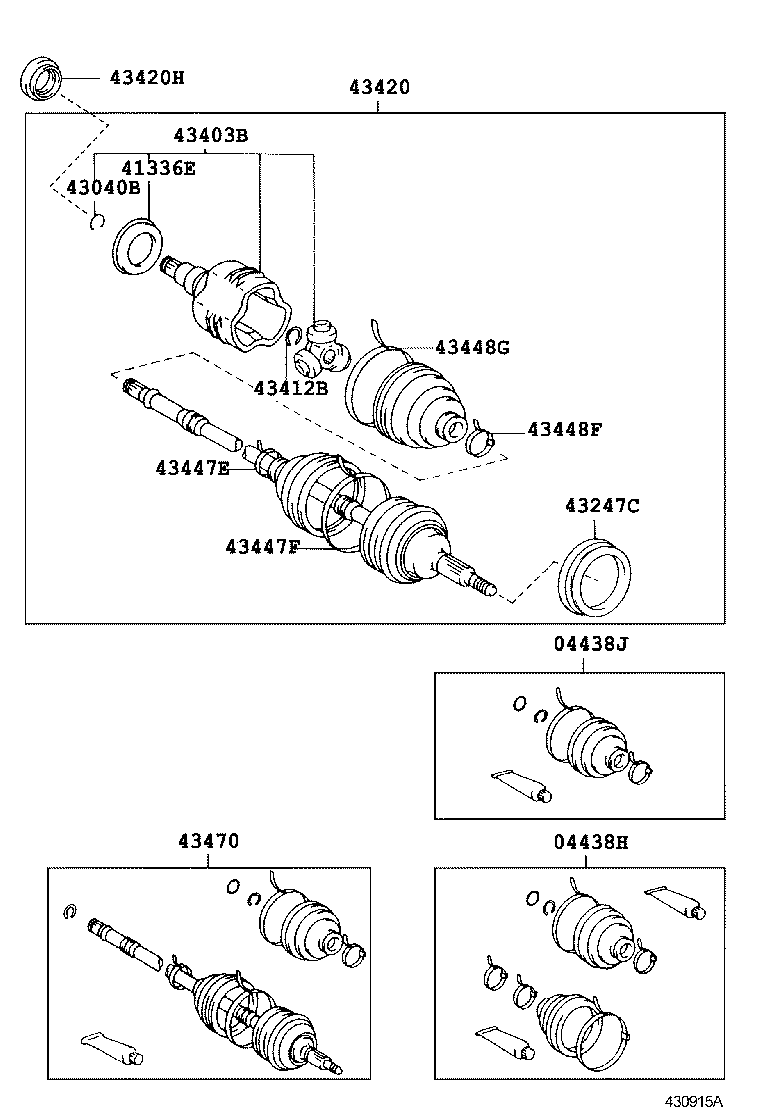 43420H
43420
43403B
41336E
43040B
43448G
43412B
43448F
43447E
43247C
43447F
04438J
43470
04438H
430915A